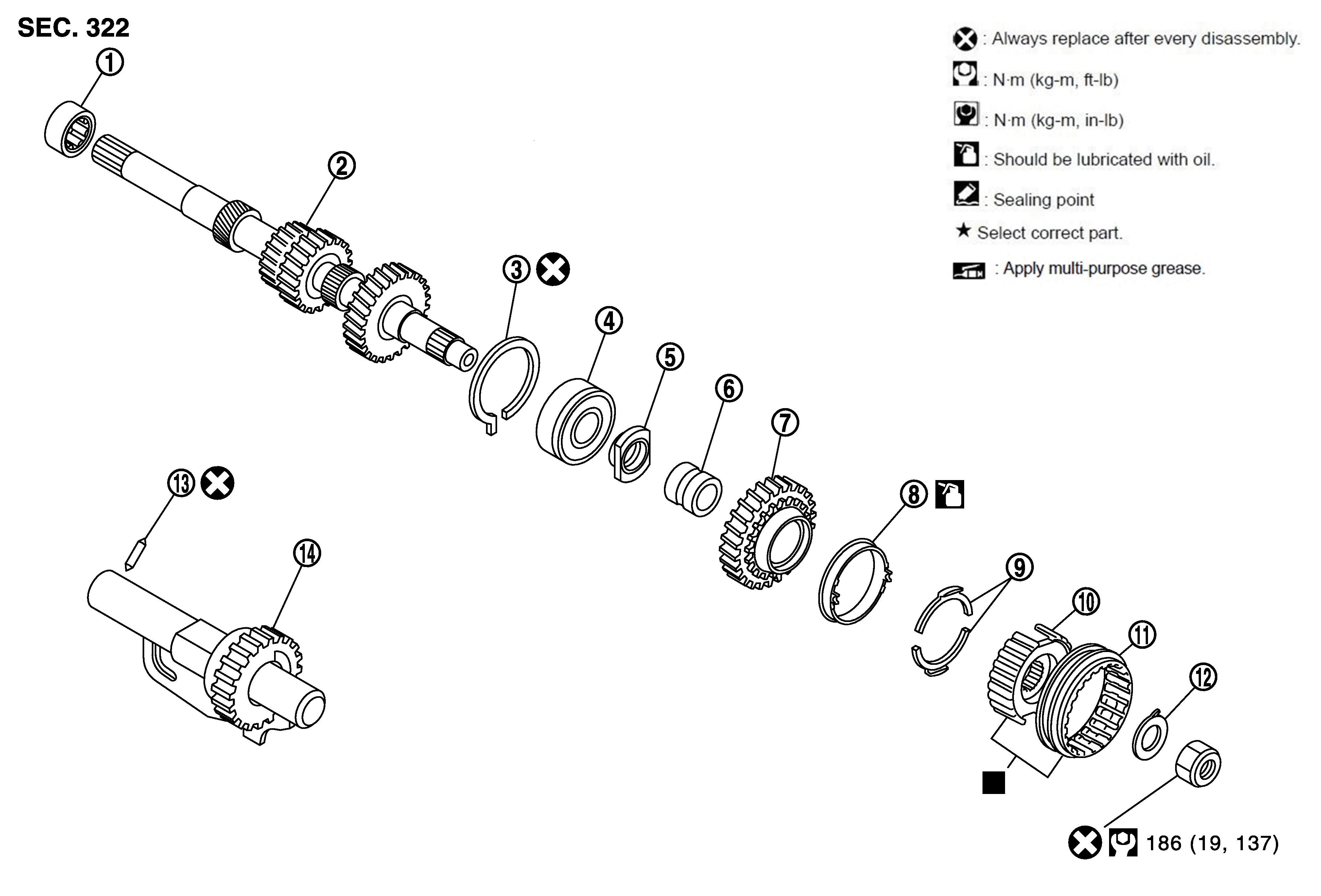 SEC. 322

: Always replace after every disassembly.
: N·m (kg-m, ft-lb)
: N·m (kg-m, in-lb)
: Should be lubricated with oil.
: Sealing point
★ Select correct part.
: Apply multi-purpose grease.

1
2
3
4
5
6
7
8
9
10
11
12
13
14

186 (19, 137)