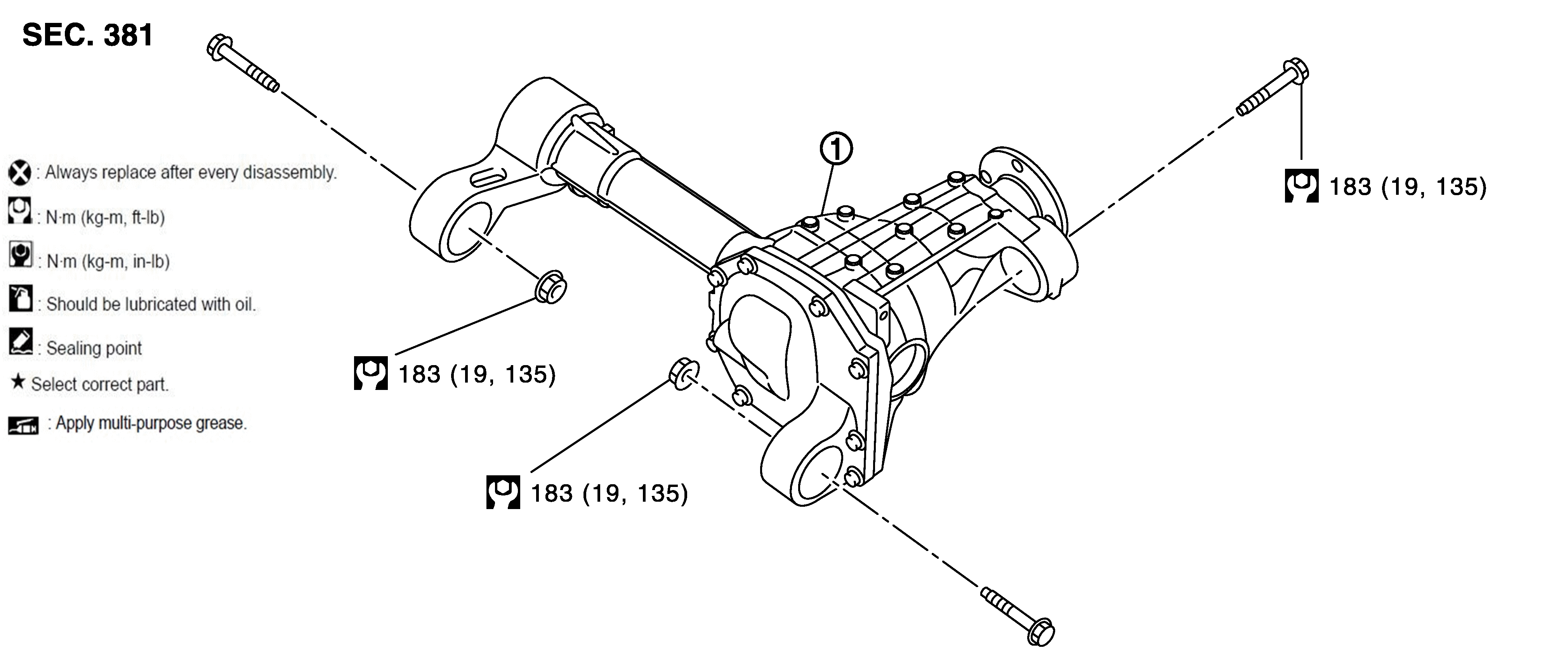 SEC. 381

: Always replace after every disassembly.

: N·m (kg-m, ft-lb)

: N·m (kg-m, in-lb)

: Should be lubricated with oil.

: Sealing point

★ Select correct part.

: Apply multi-purpose grease.

1

183 (19, 135)

183 (19, 135)

183 (19, 135)