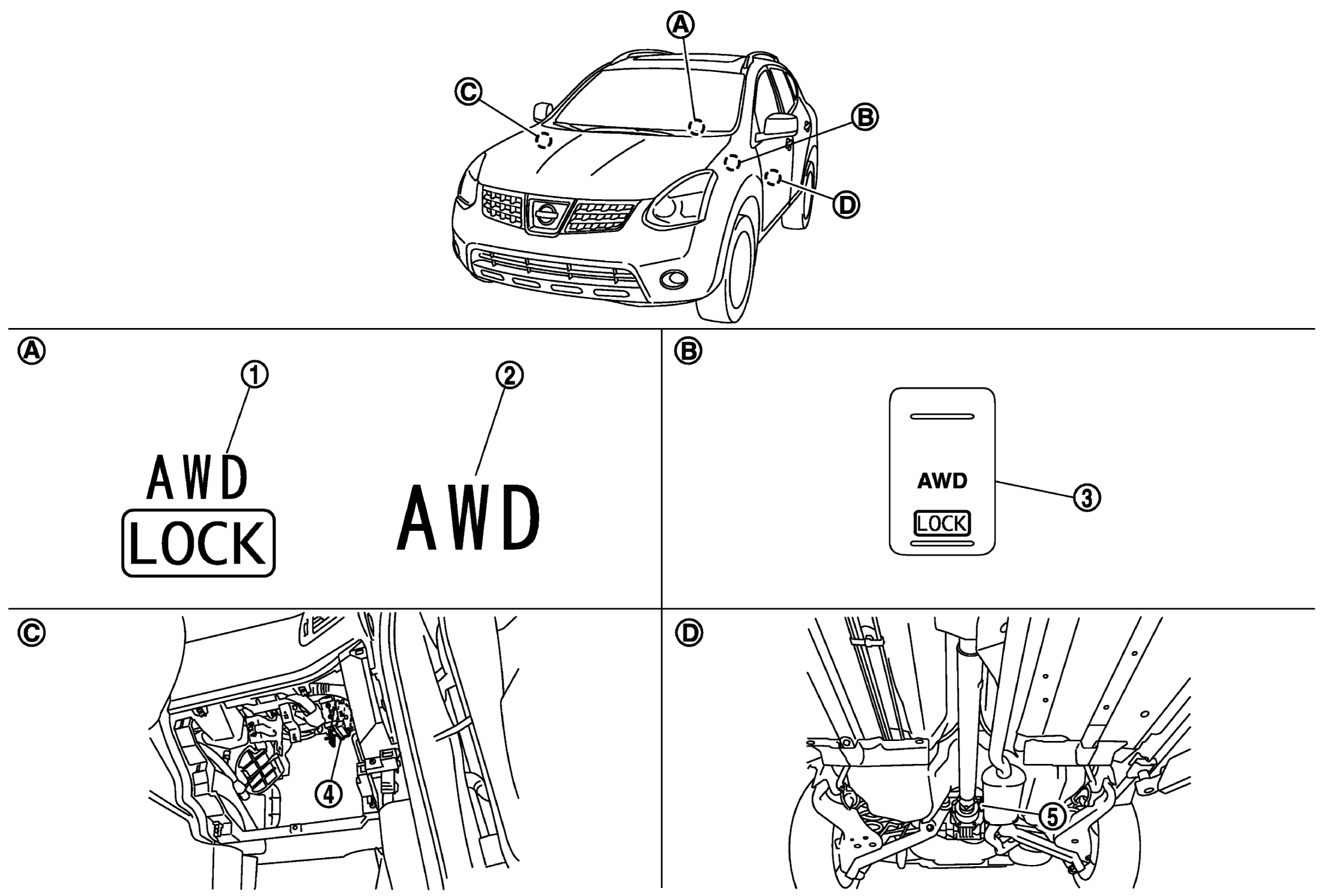 A
C
B
D

A
1
AWD
LOCK
2
AWD

B
AWD
LOCK
3

C
4

D
5