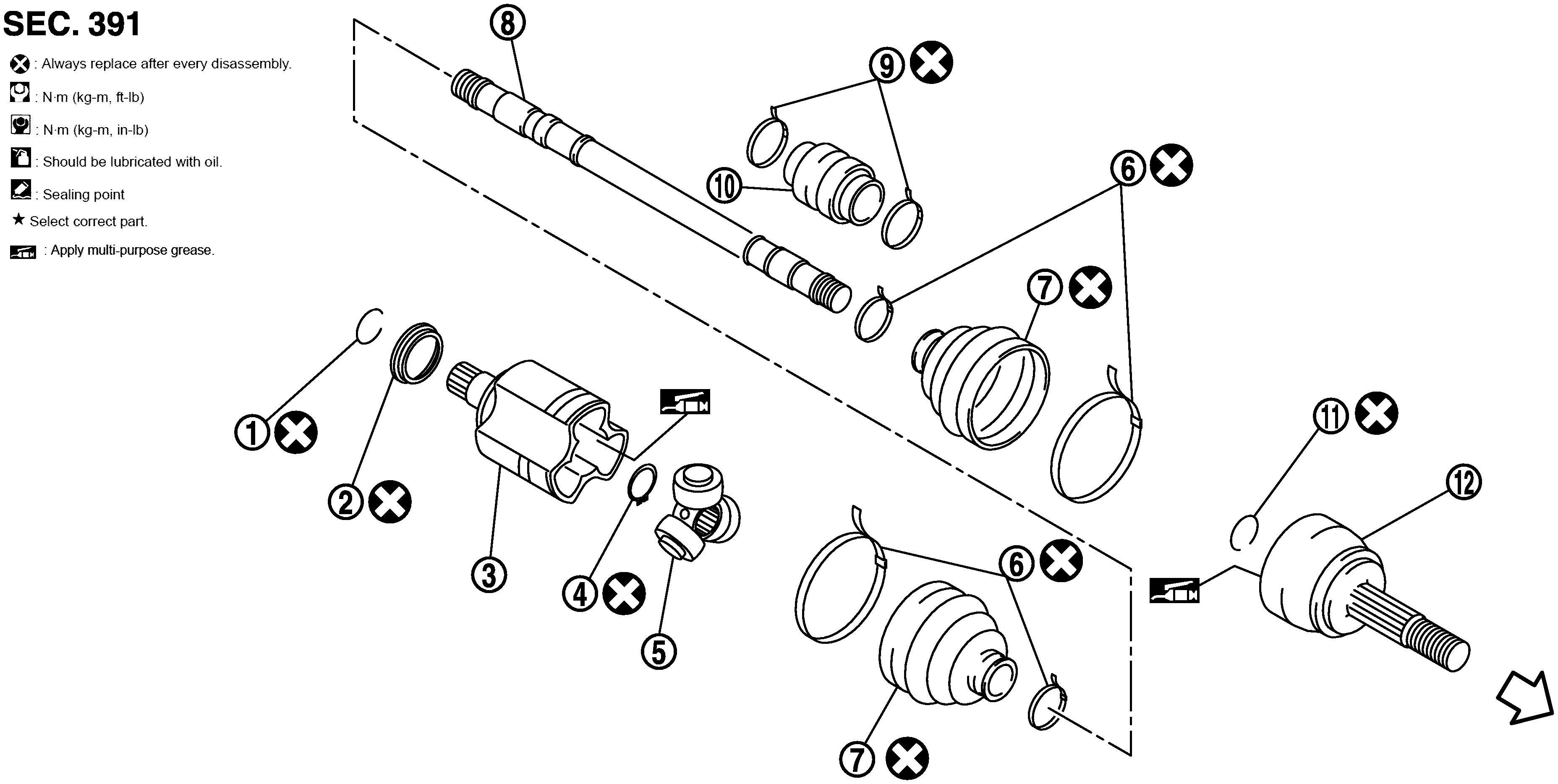 SEC. 391

: Always replace after every disassembly.

: N·m (kg-m, ft-lb)

: N·m (kg-m, in-lb)

: Should be lubricated with oil.

: Sealing point

★ Select correct part.

: Apply multi-purpose grease.

8

9

10

6

7

1

2

3

4

5

6

7

11

12