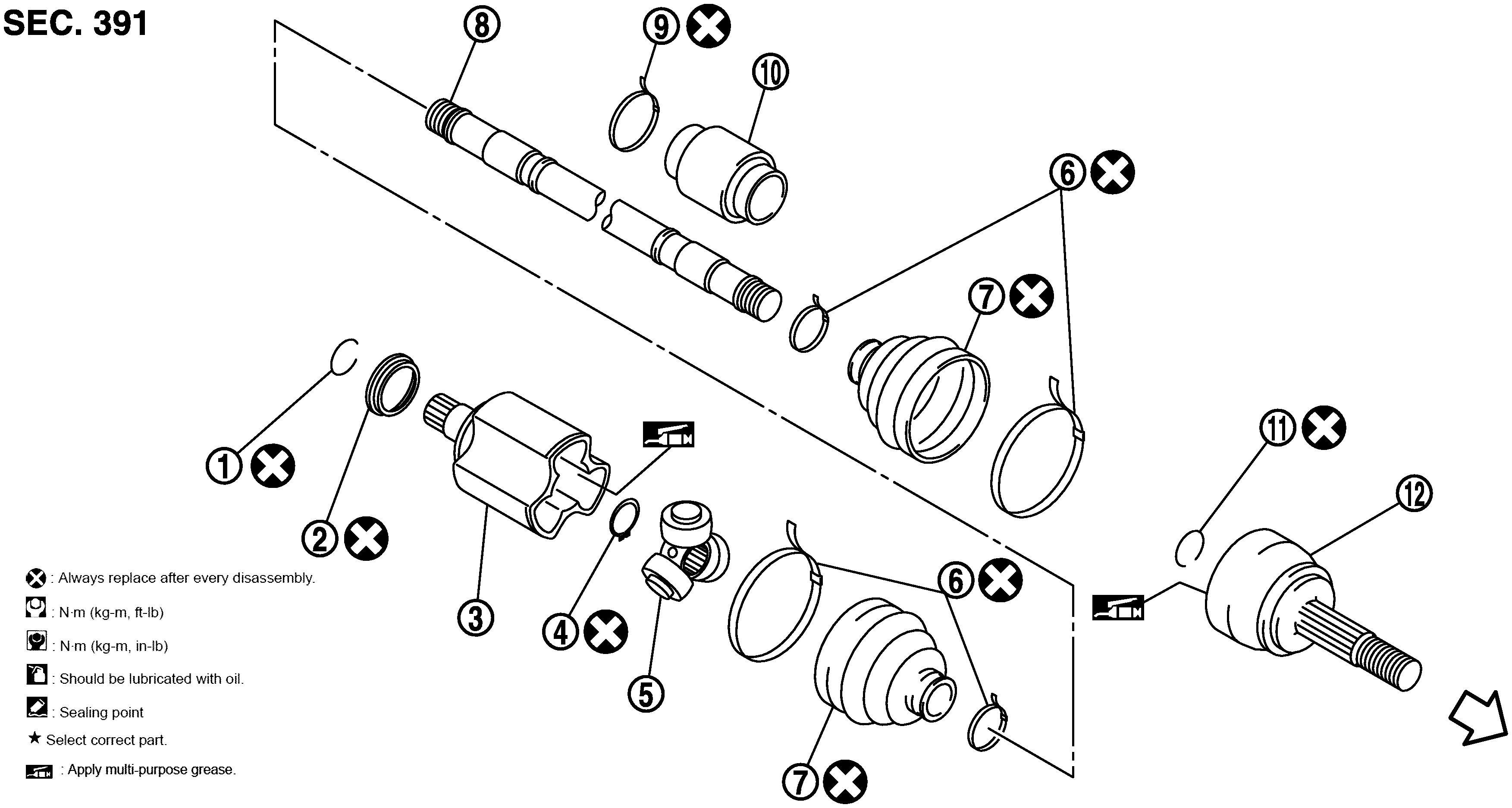 SEC. 391

8
9
10
6
7
1
2
3
4
5
6
7
11
12

: Always replace after every disassembly.
: N·m (kg-m, ft-lb)
: N·m (kg-m, in-lb)
: Should be lubricated with oil.
: Sealing point
★ Select correct part.
: Apply multi-purpose grease.