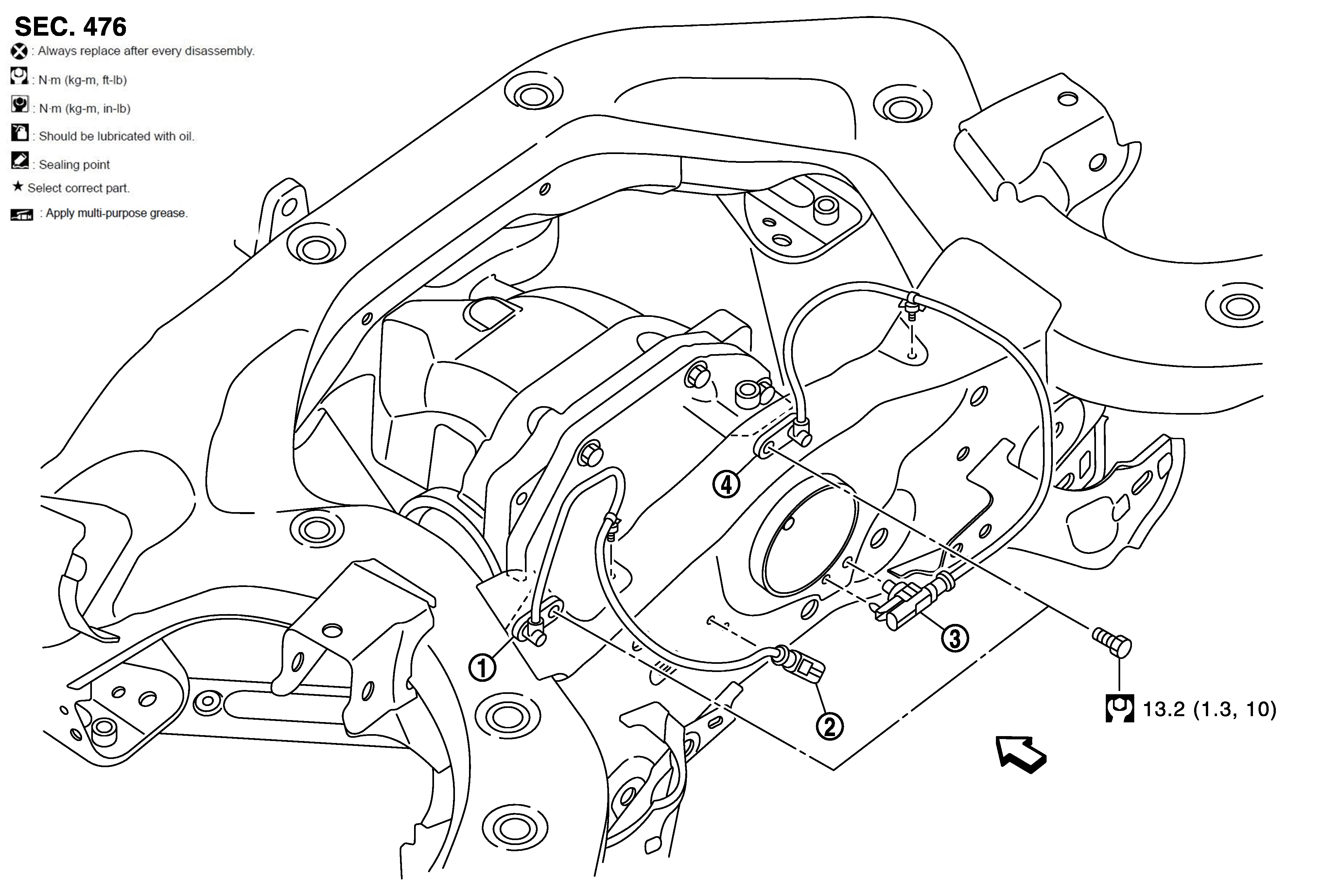 SEC. 476
: Always replace after every disassembly.
: N·m (kg-m, ft-lb)
: N·m (kg-m, in-lb)
: Should be lubricated with oil.
: Sealing point
★ Select correct part.
: Apply multi-purpose grease.

4
1
3
2
13.2 (1.3, 10)