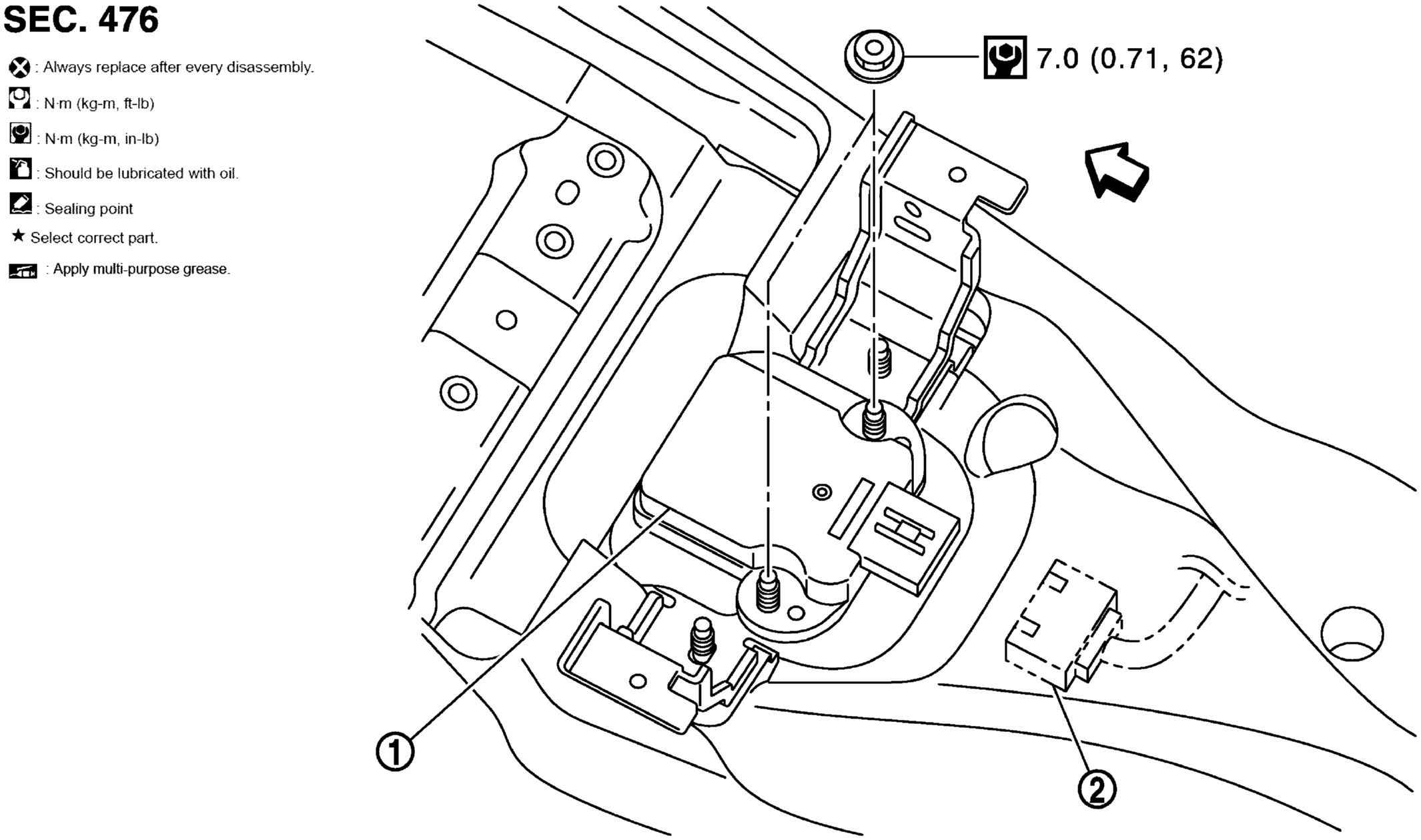 SEC. 476

: Always replace after every disassembly.

: N·m (kg-m, ft-lb)

: N·m (kg-m, in-lb)

: Should be lubricated with oil.

: Sealing point

★ Select correct part.

: Apply multi-purpose grease.

7.0 (0.71, 62)

①

②