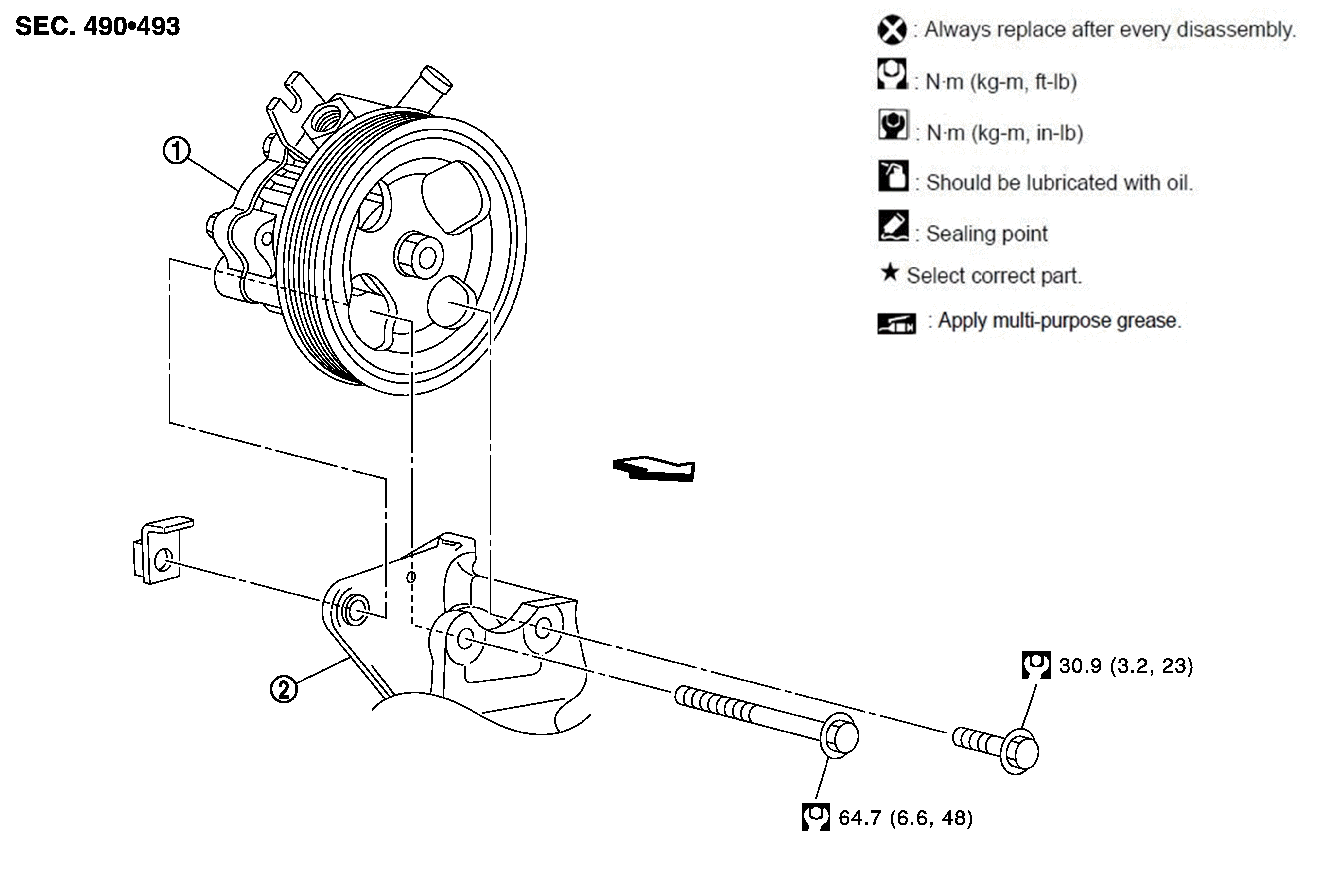 SEC. 490•493

: Always replace after every disassembly.

: N·m (kg-m, ft-lb)

: N·m (kg-m, in-lb)

: Should be lubricated with oil.

: Sealing point

★ Select correct part.

: Apply multi-purpose grease.

①

②

30.9 (3.2, 23)

64.7 (6.6, 48)