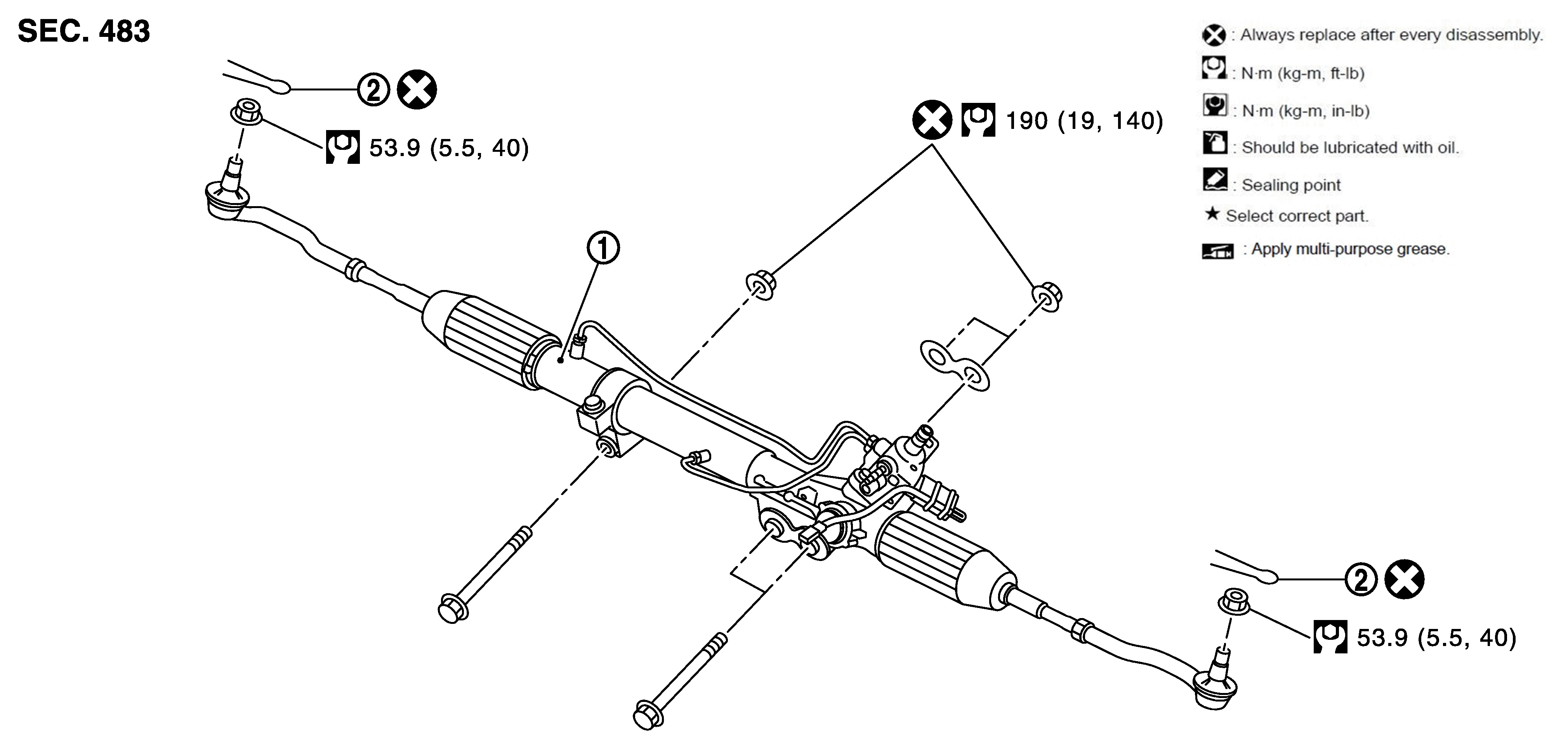 SEC. 483

: Always replace after every disassembly.
: N·m (kg-m, ft-lb)
: N·m (kg-m, in-lb)
: Should be lubricated with oil.
: Sealing point
★ Select correct part.
: Apply multi-purpose grease.

2

53.9 (5.5, 40)

190 (19, 140)

1

2

53.9 (5.5, 40)