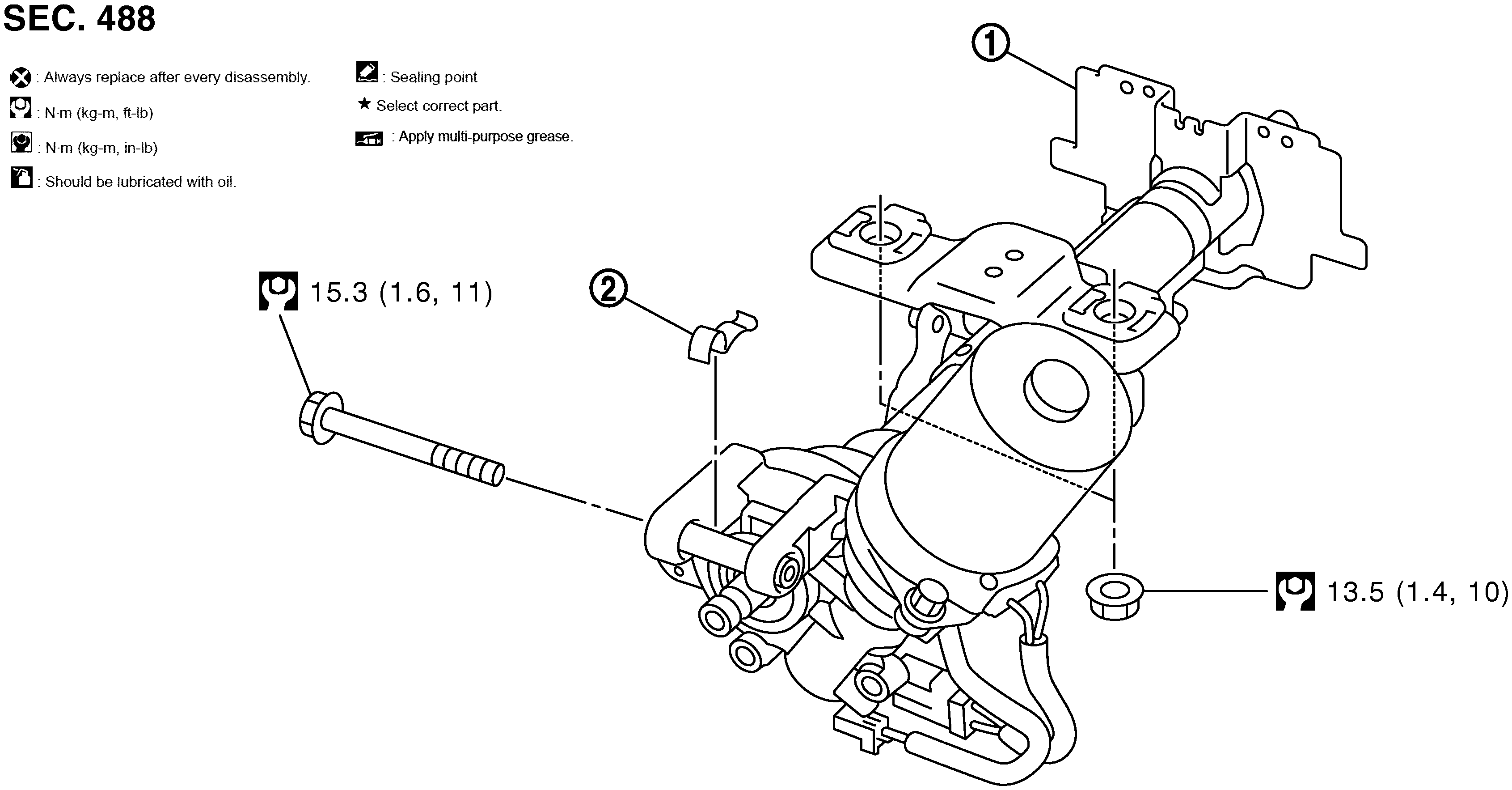 SEC. 488

: Always replace after every disassembly.

: N·m (kg-m, ft-lb)

: N·m (kg-m, in-lb)

: Should be lubricated with oil.

: Sealing point

★ Select correct part.

: Apply multi-purpose grease.

1

2

15.3 (1.6, 11)

13.5 (1.4, 10)