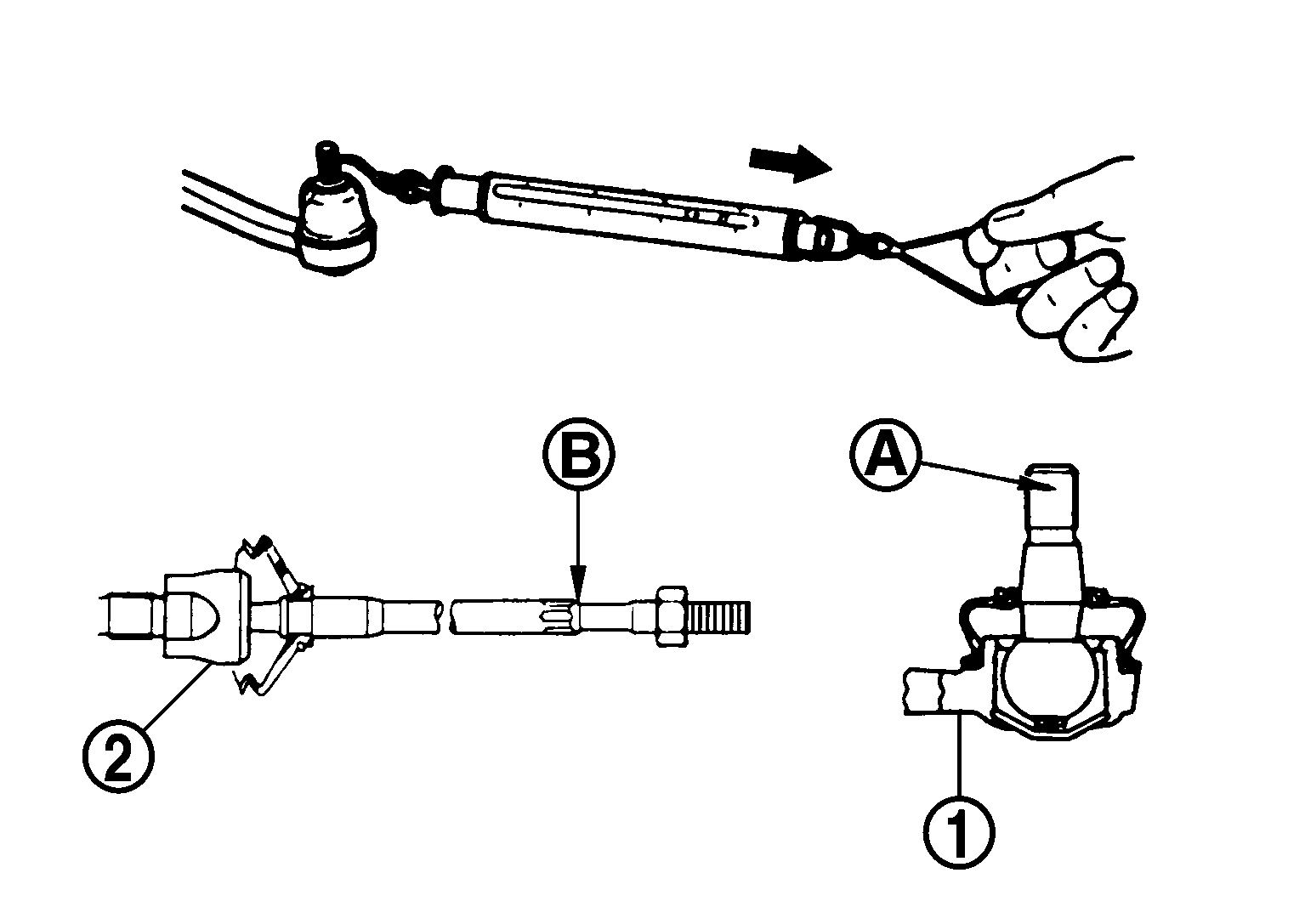 B
A
2
1