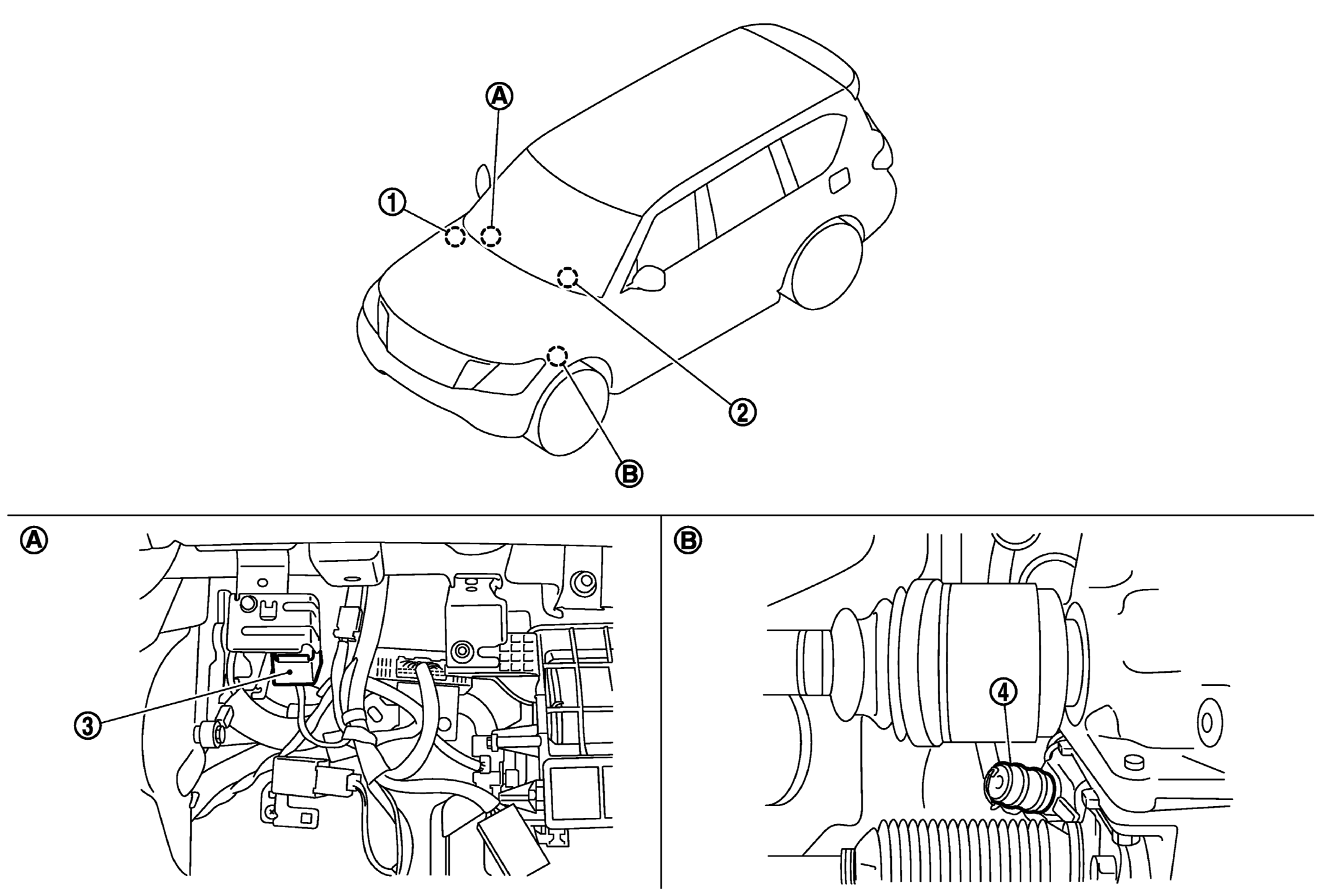 A
1
2
B
A
3
B
4