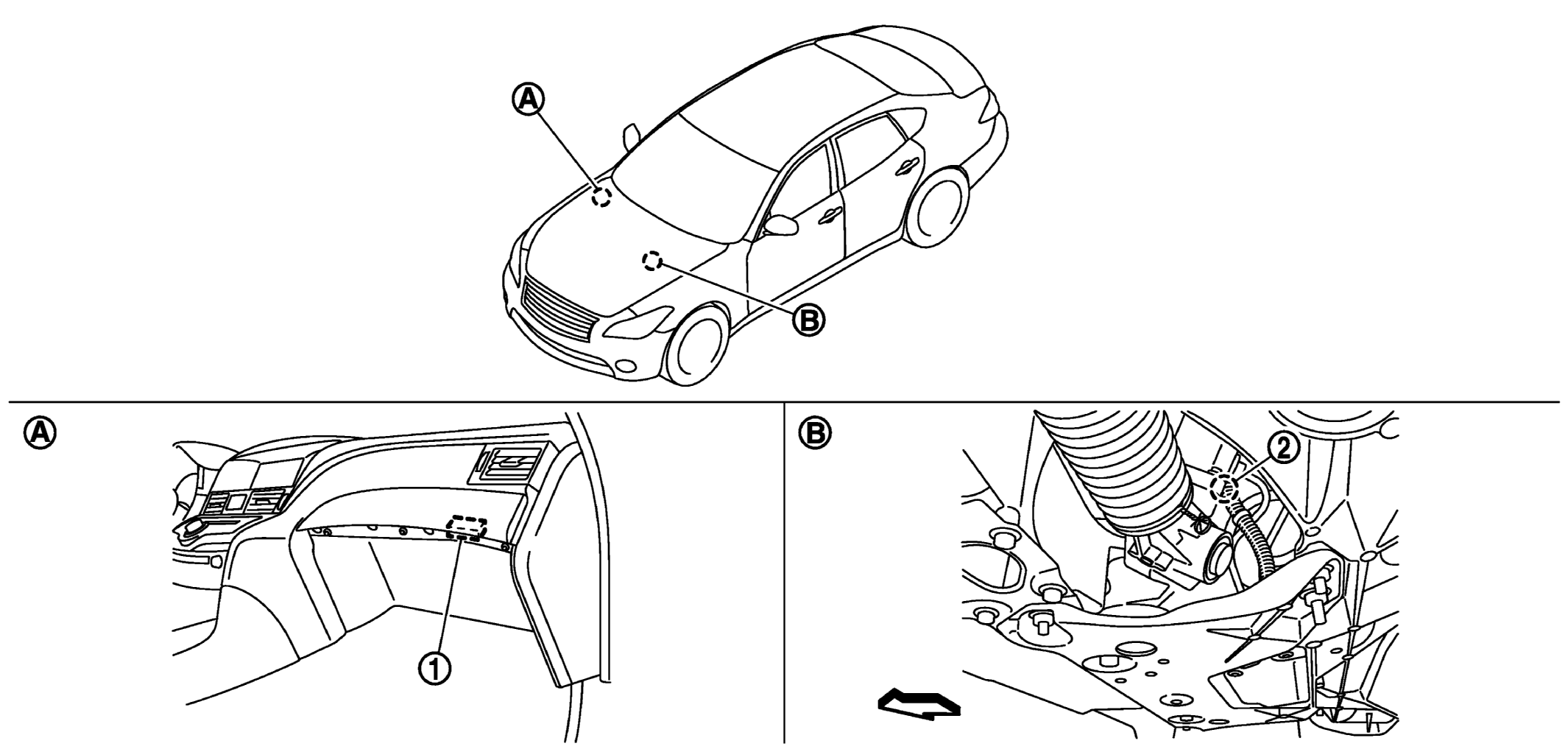 A

B

A

1

B

2