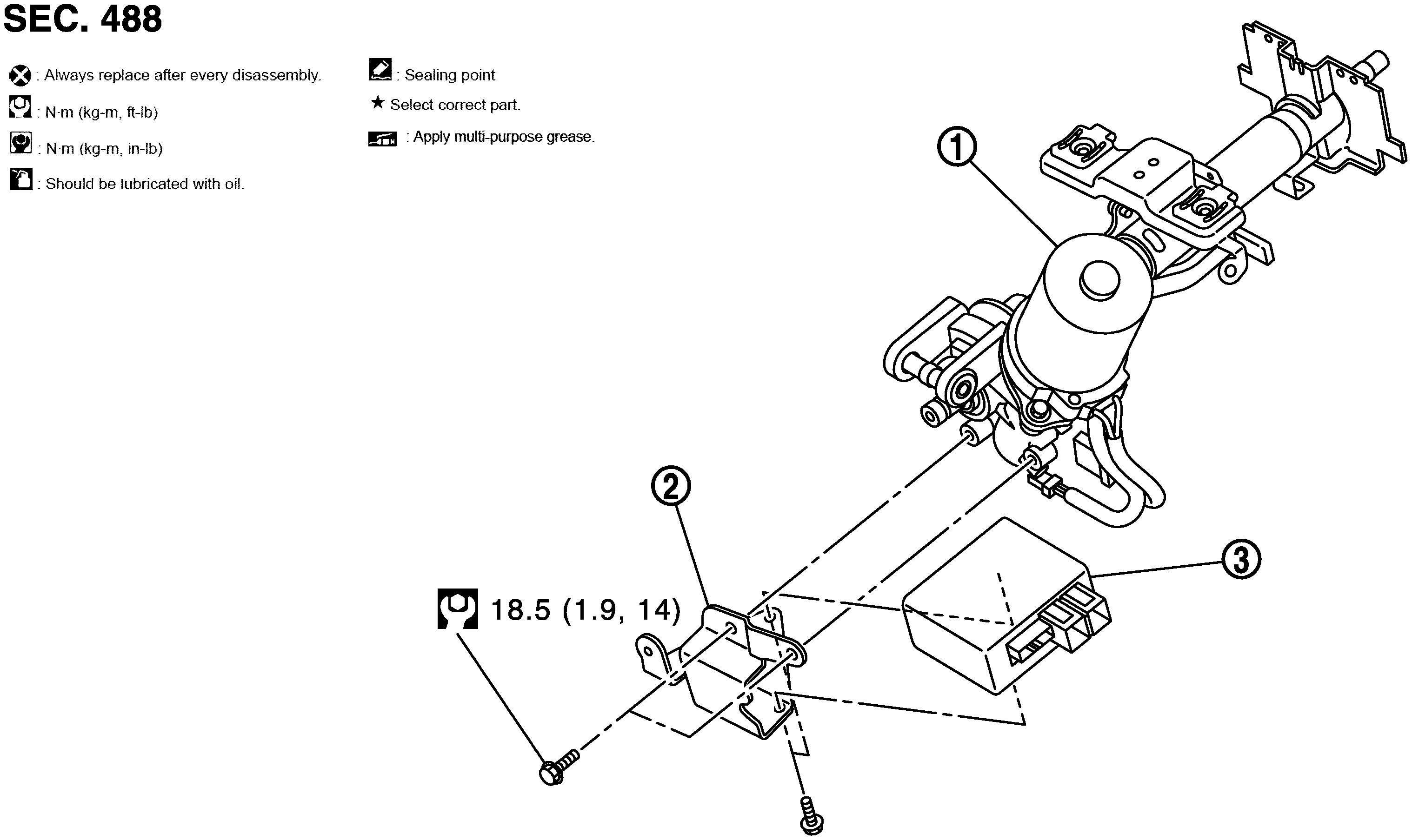 SEC. 488

: Always replace after every disassembly.

: N·m (kg-m, ft-lb)

: N·m (kg-m, in-lb)

: Should be lubricated with oil.

: Sealing point

★ Select correct part.

: Apply multi-purpose grease.

1

2

3

18.5 (1.9, 14)