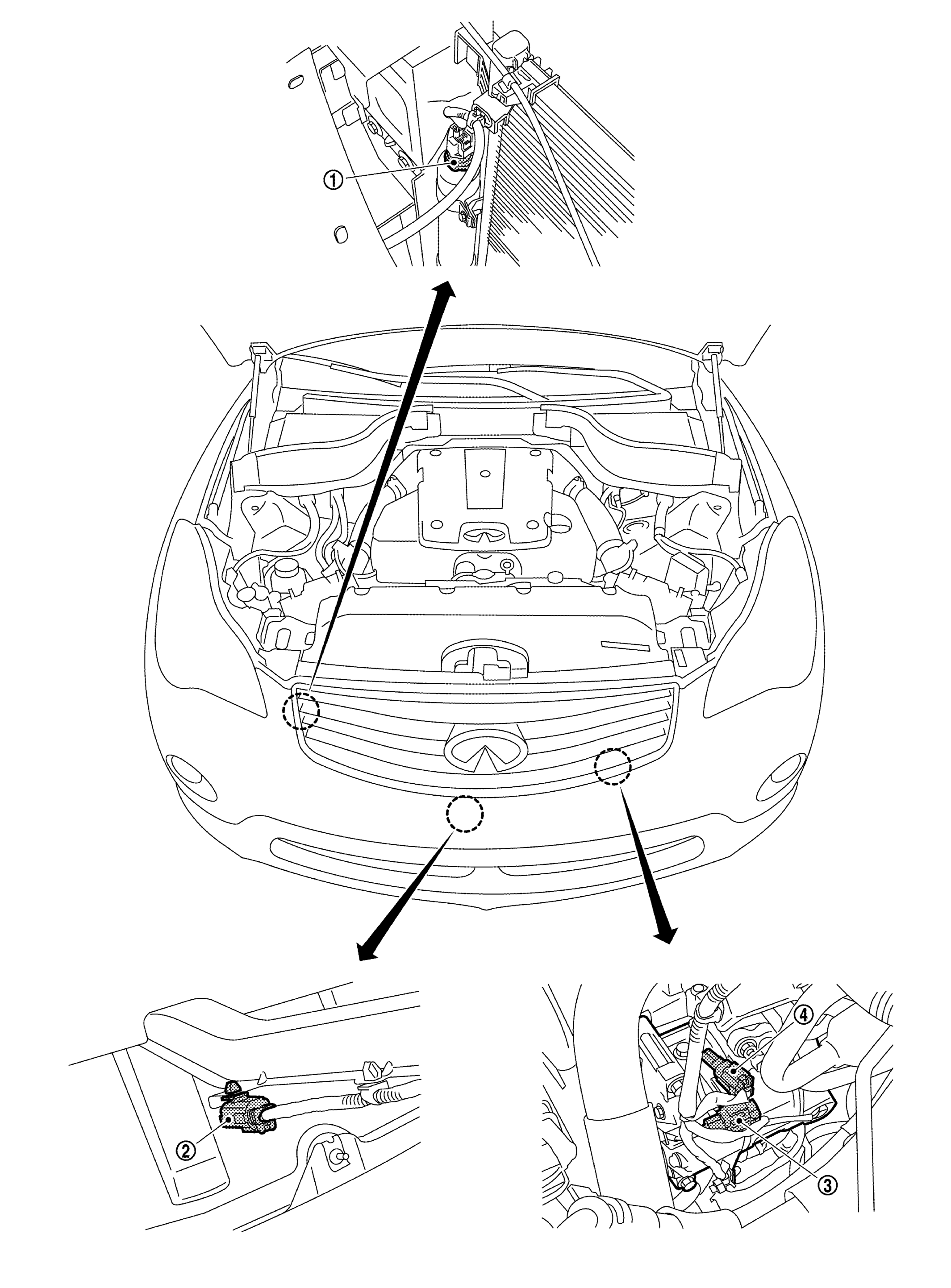 ①
②
④
③