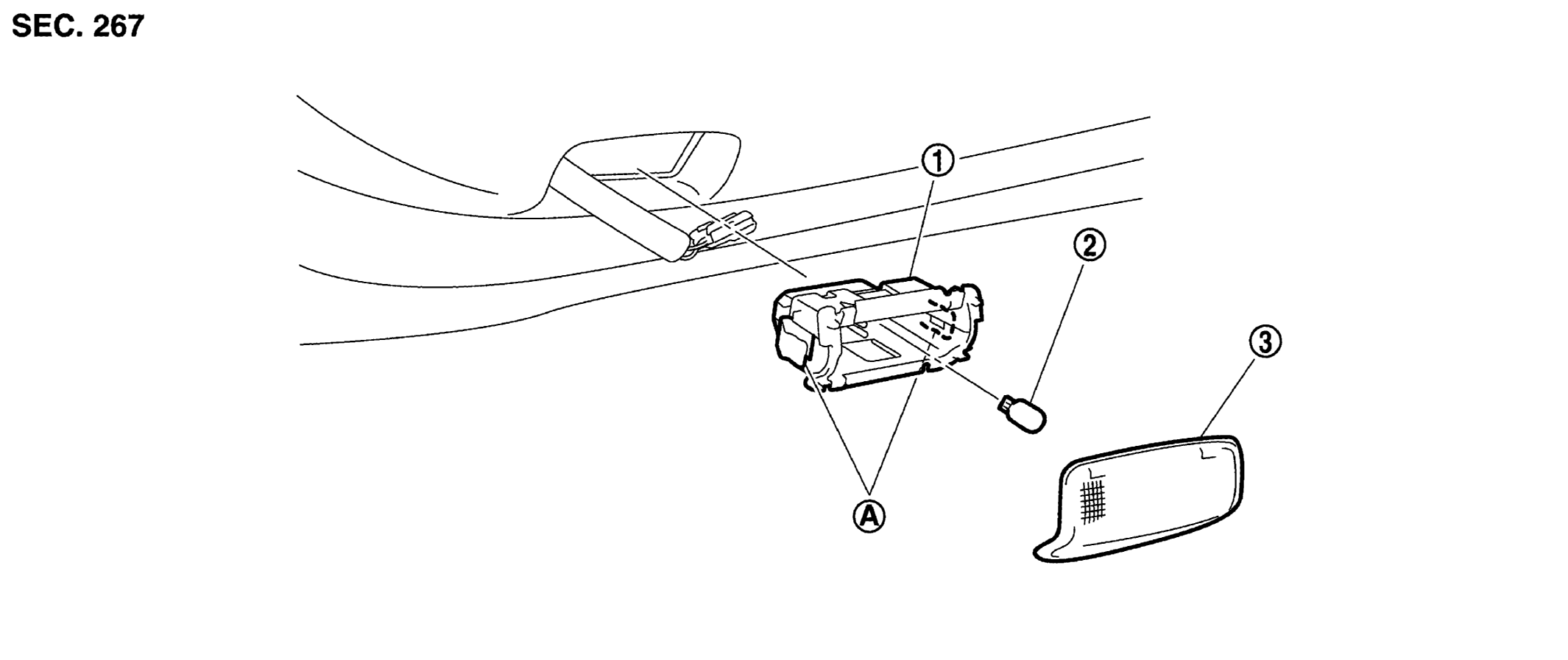 SEC. 267

1

2

3

A