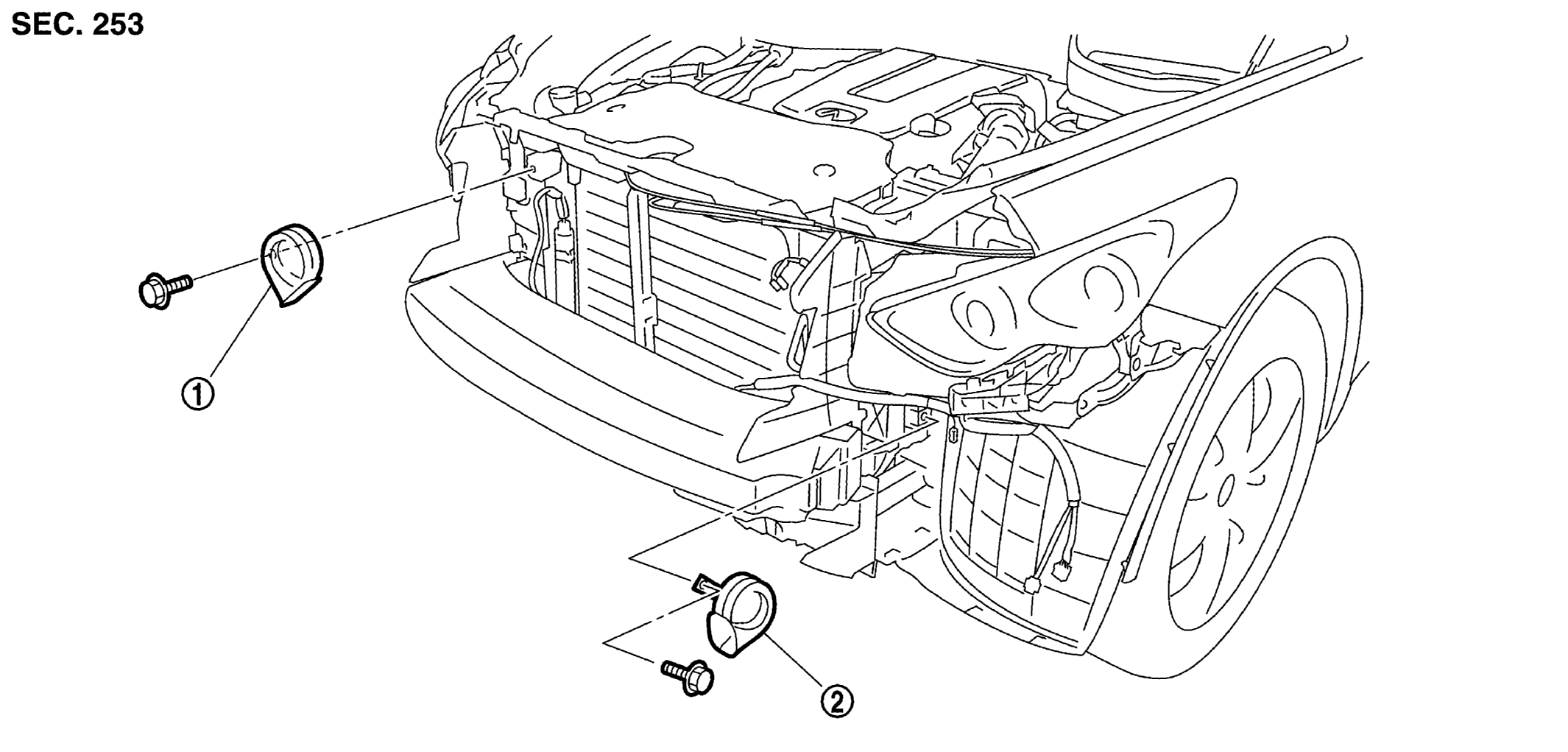 SEC. 253

①

②