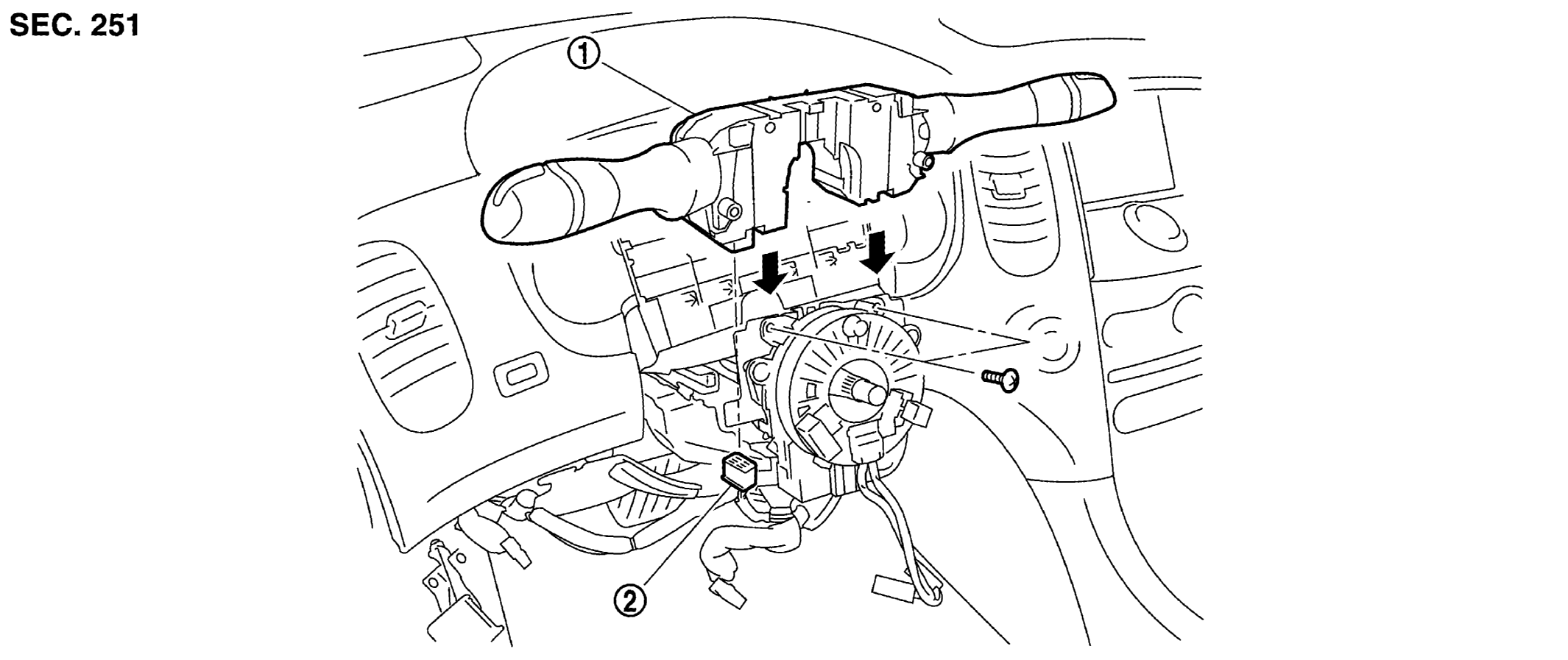 SEC. 251

①

②