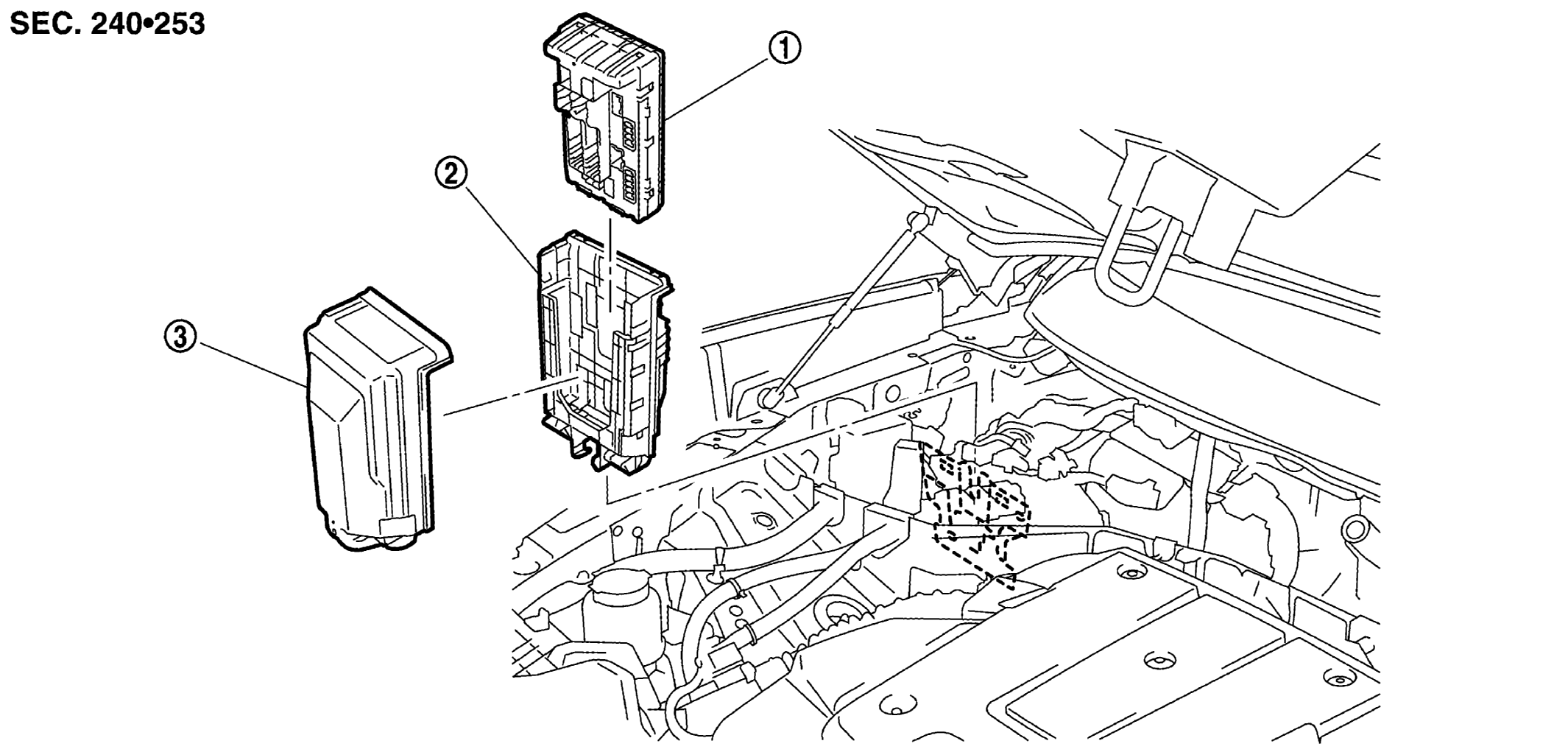 SEC. 240•253

①

②

③