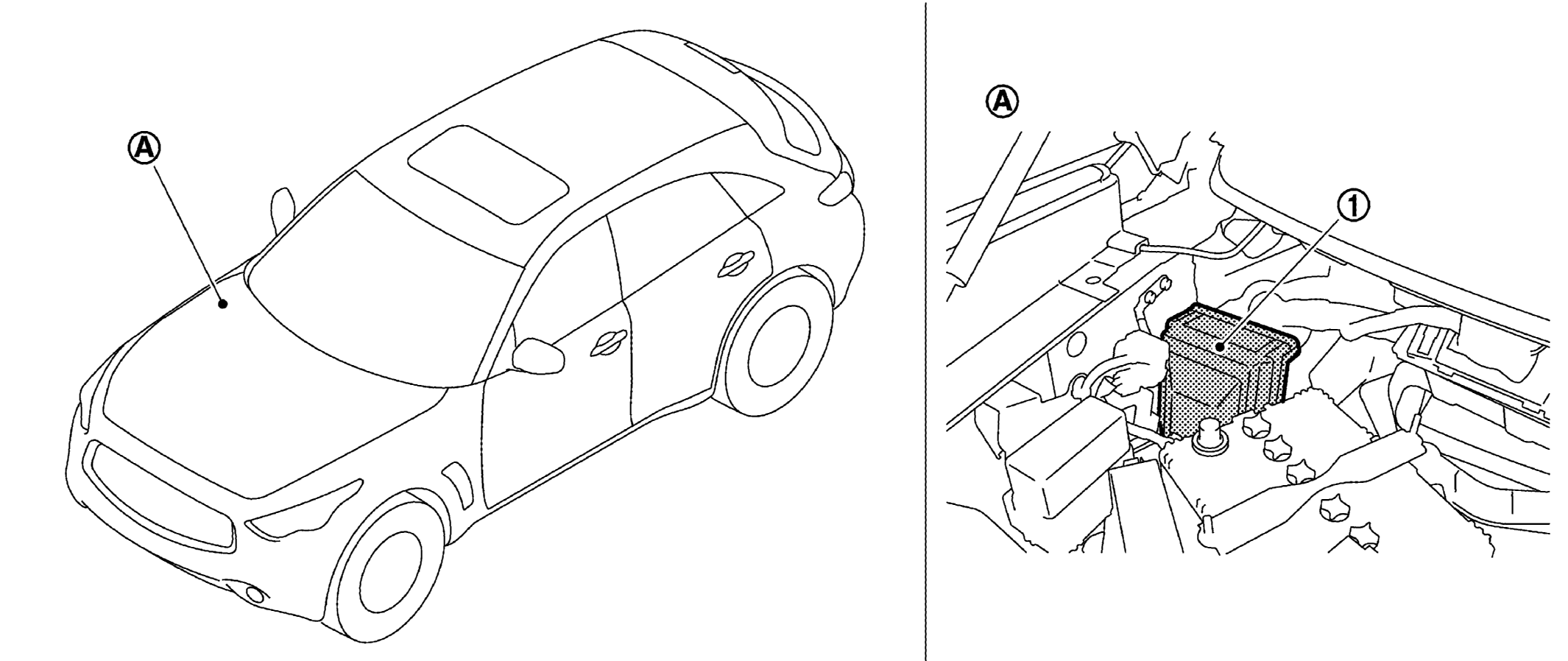 A

A

1