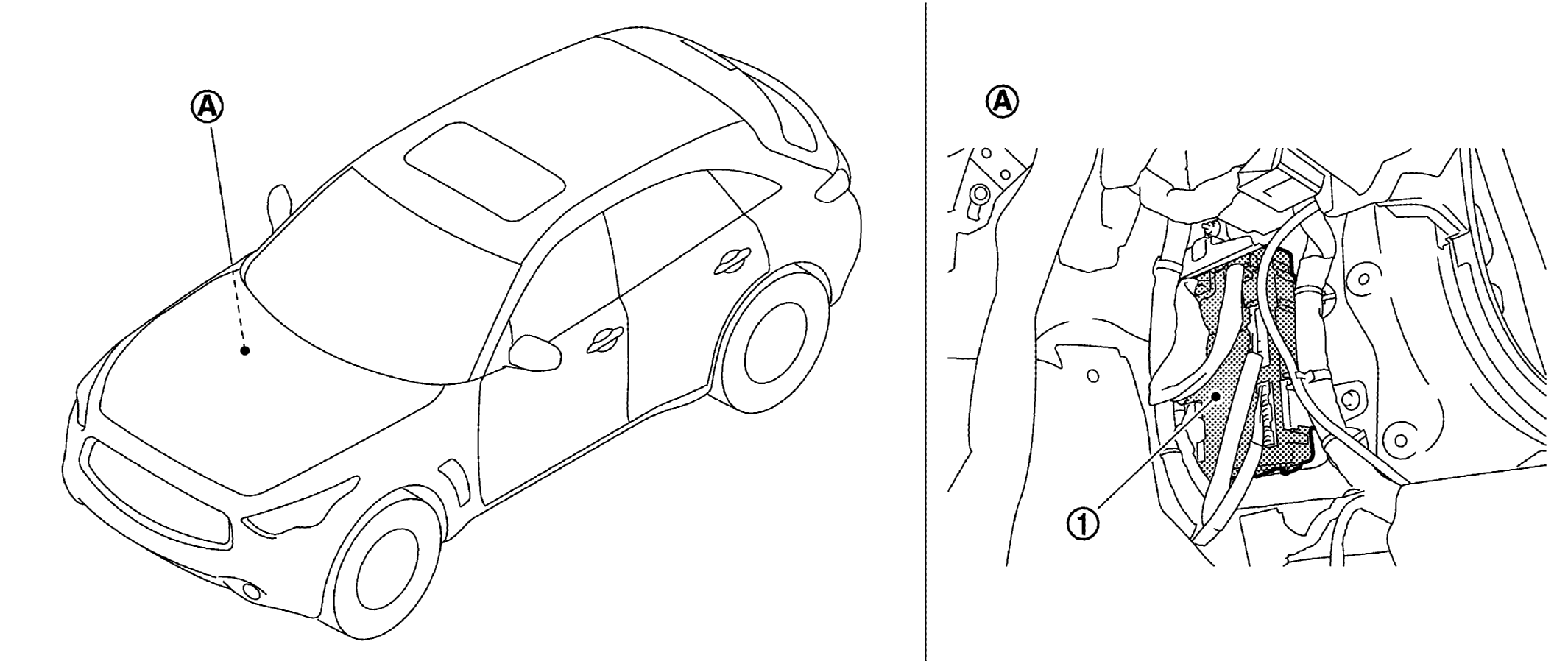 Ⓐ

Ⓐ

①