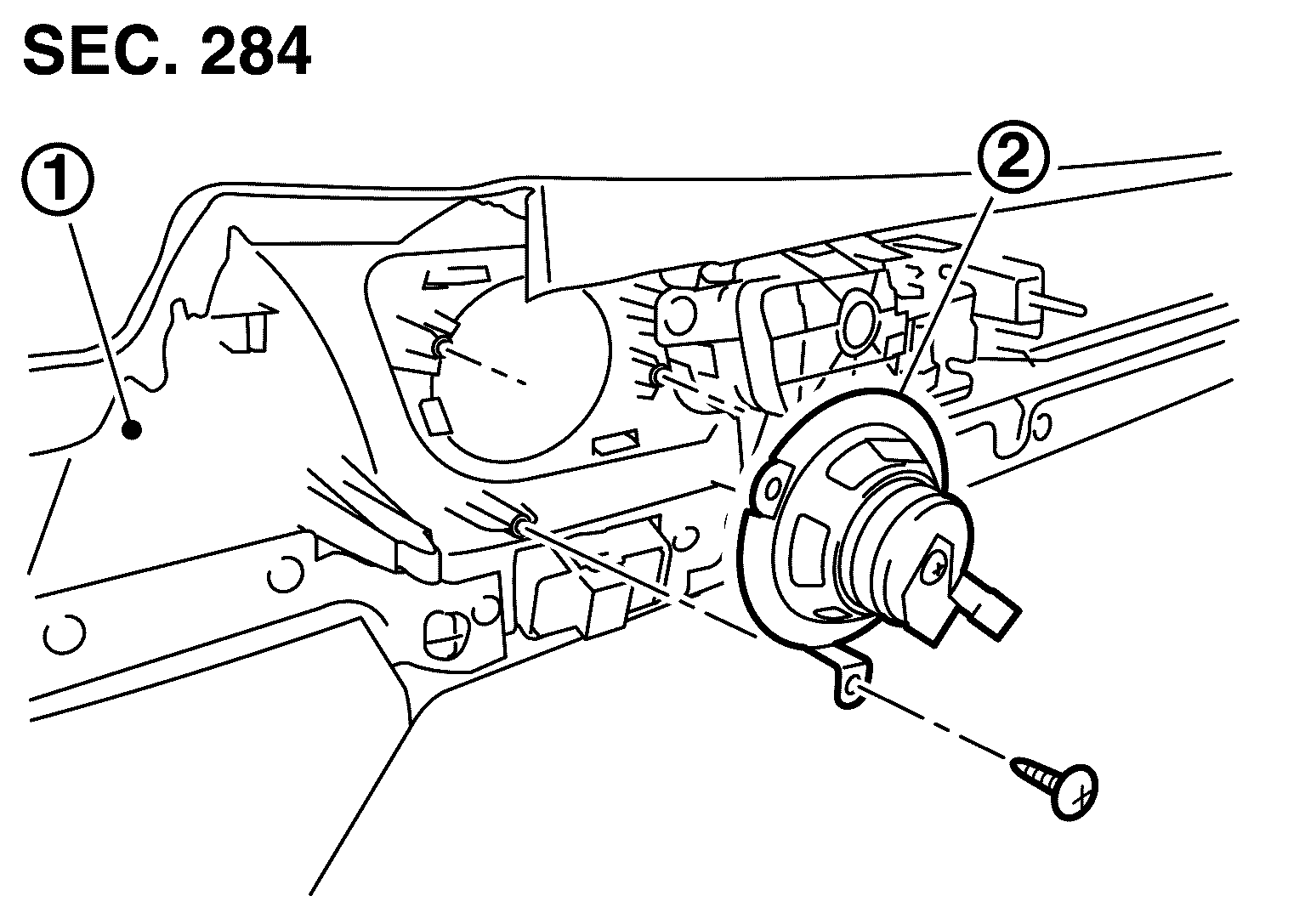 SEC. 284

1

2