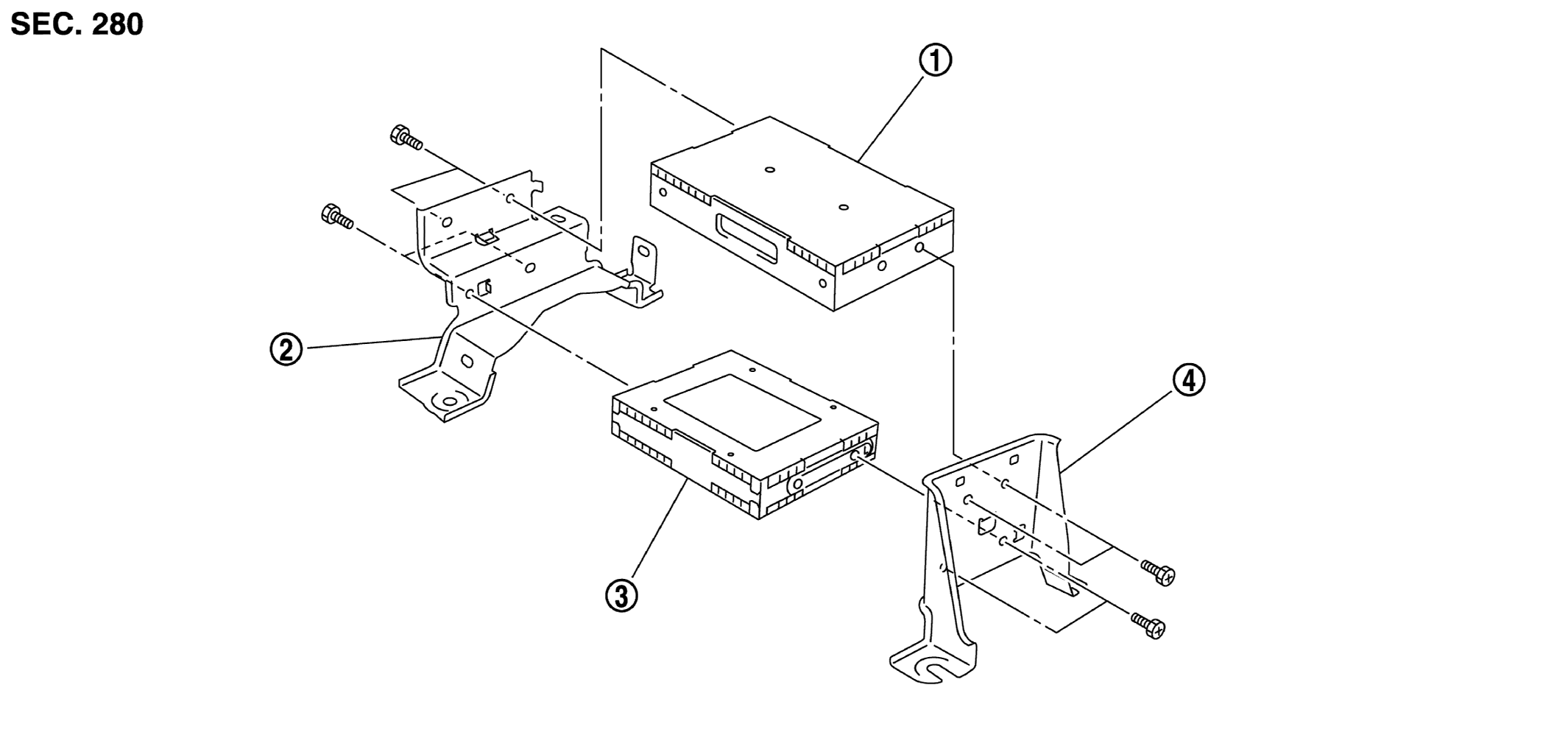 SEC. 280

①

②

③

④