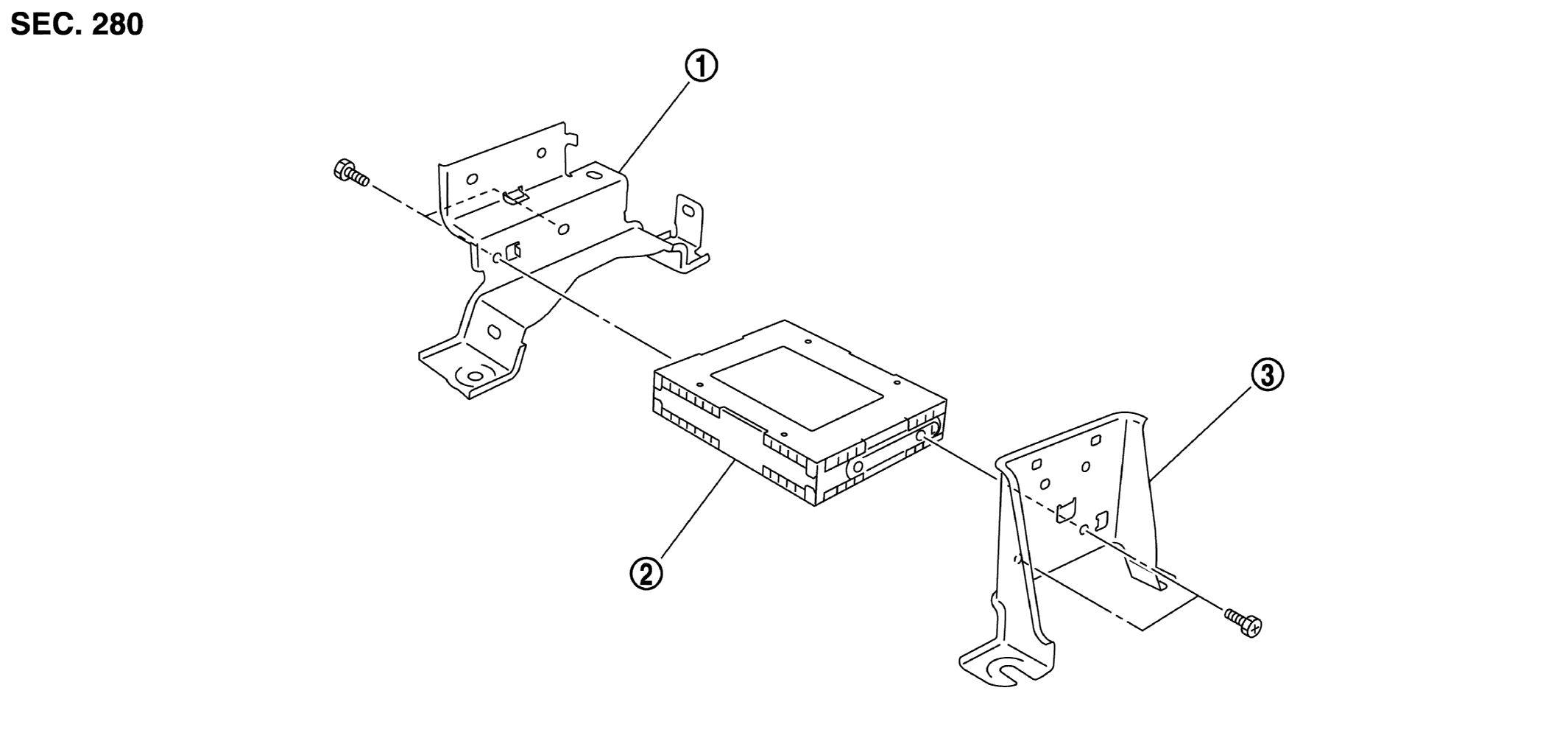 SEC. 280

①

②

③