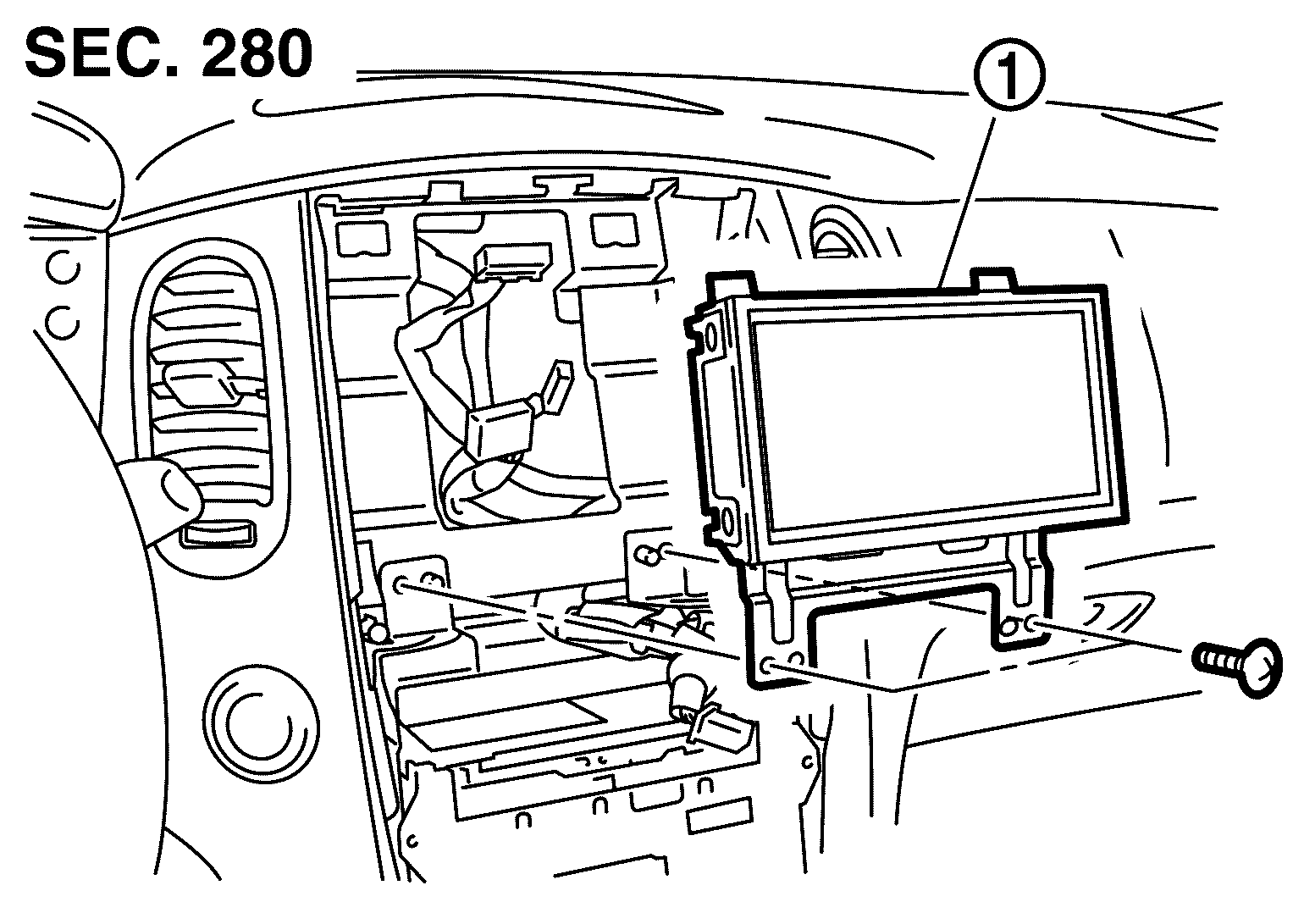 SEC. 280

①