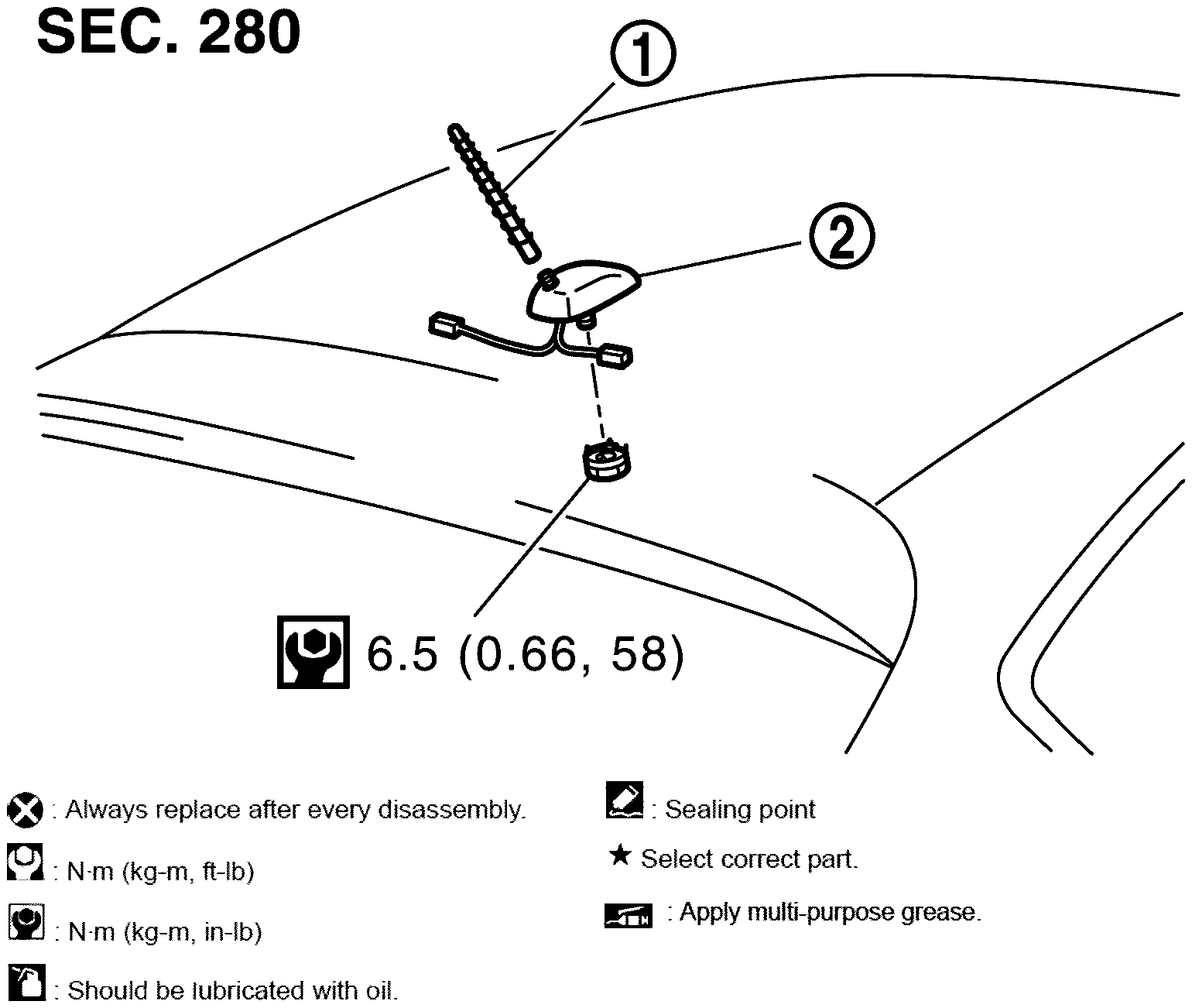 SEC. 280

①

②

6.5 (0.66, 58)

: Always replace after every disassembly.

: N·m (kg-m, ft-lb)

: N·m (kg-m, in-lb)

: Should be lubricated with oil.

: Sealing point

★ Select correct part.

: Apply multi-purpose grease.