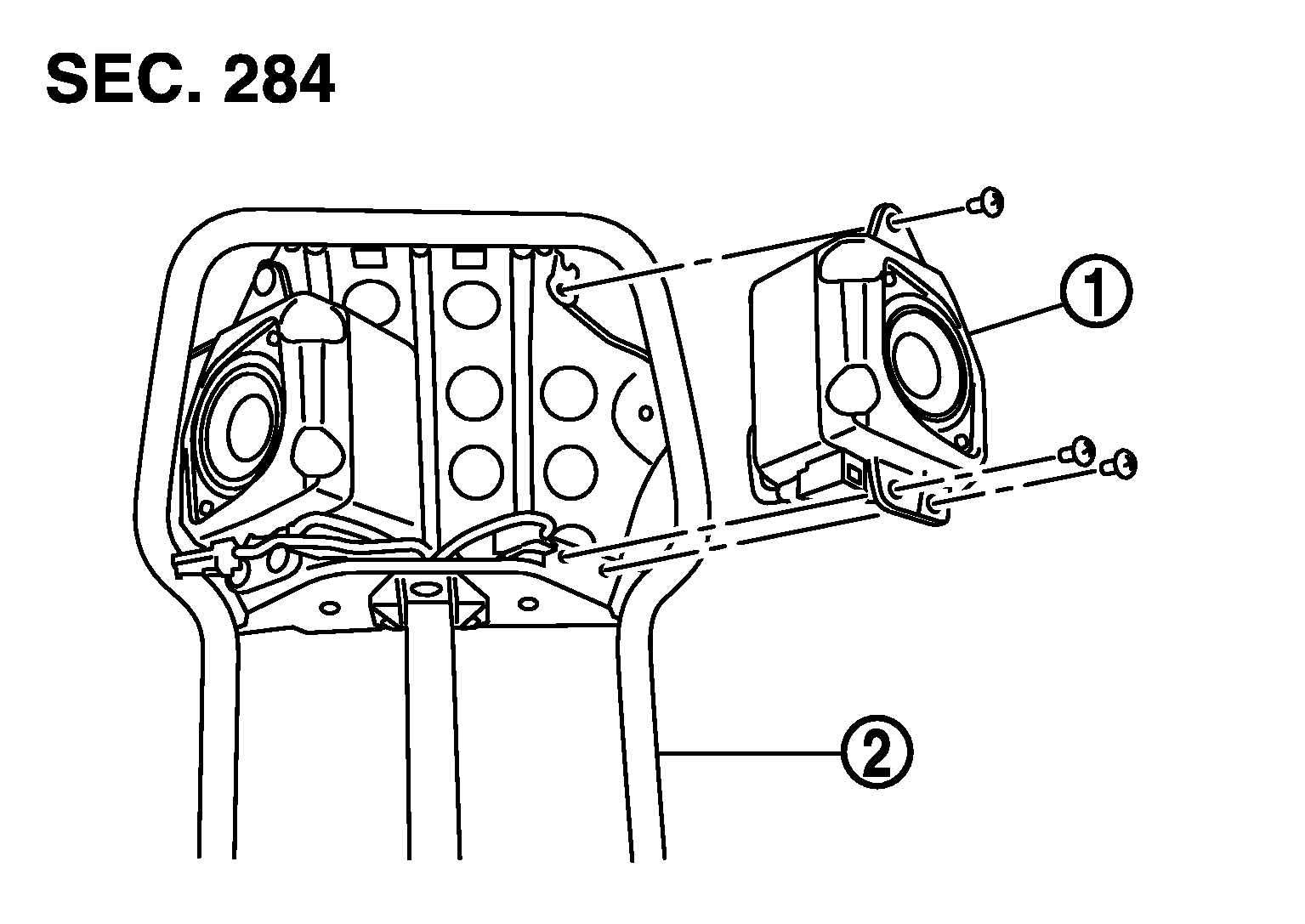 SEC. 284

1

2