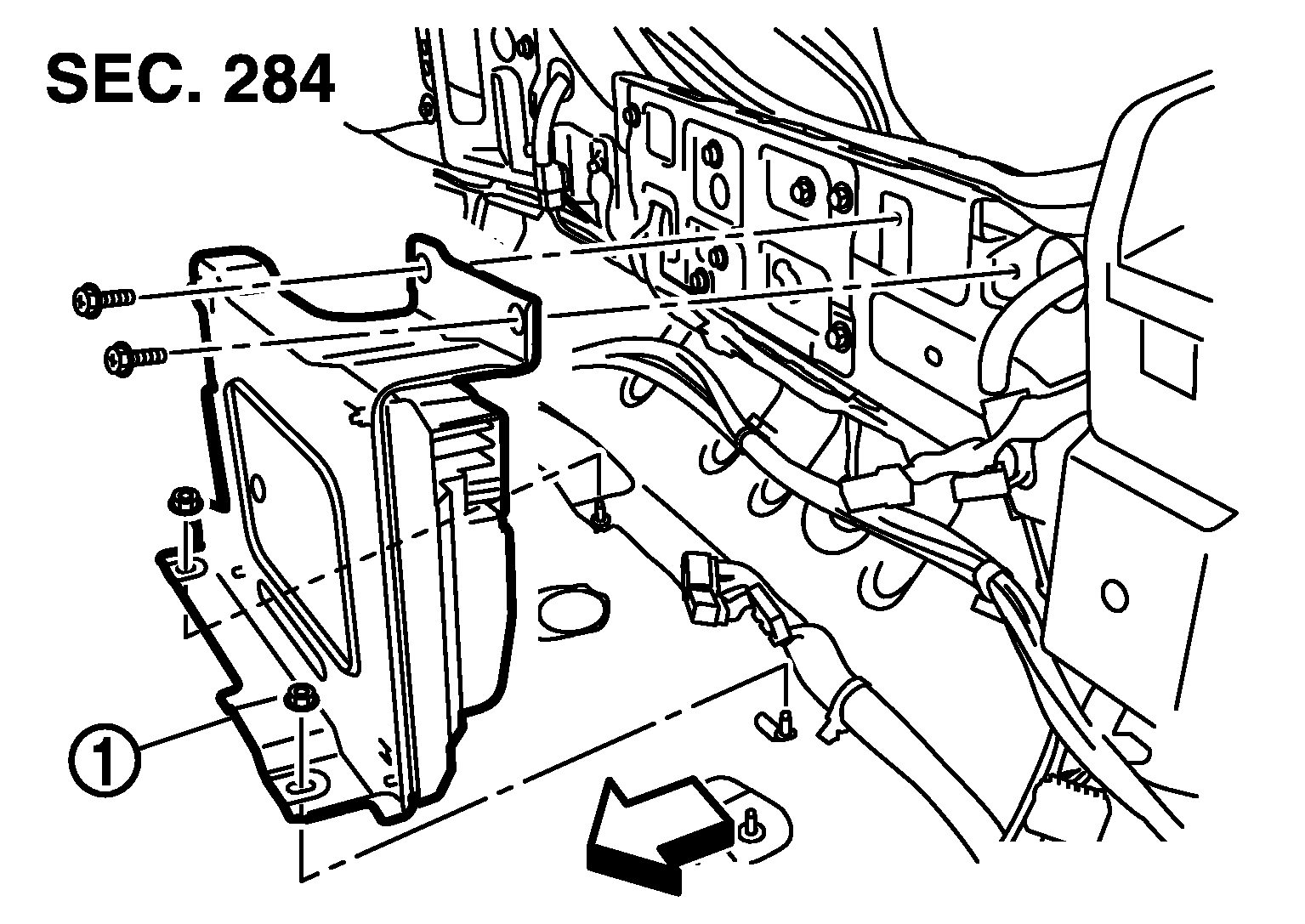 SEC. 284

1