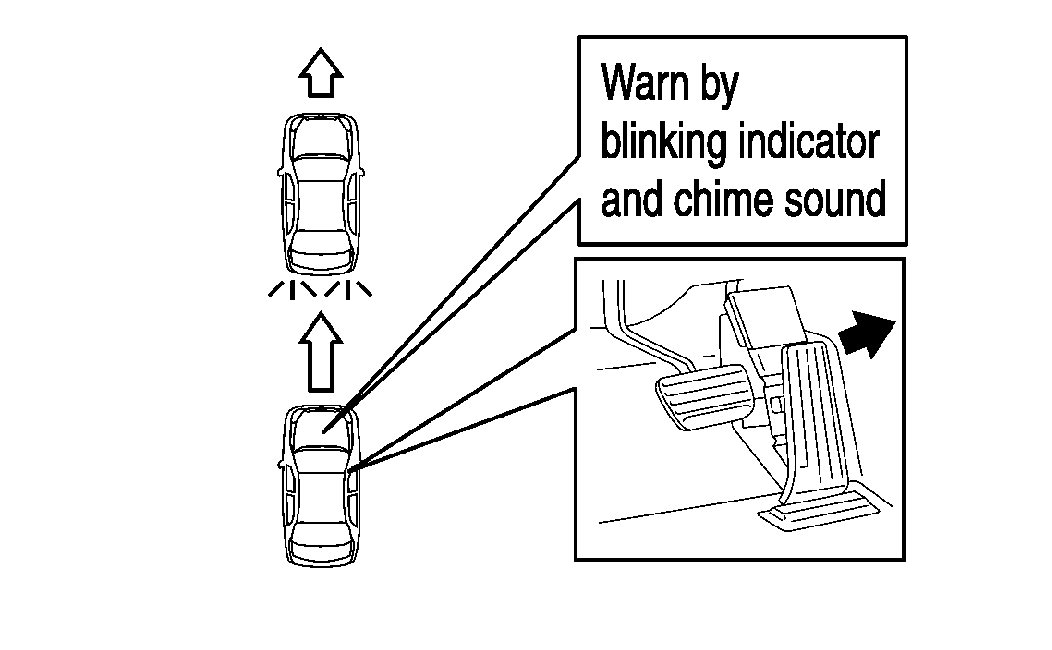 Warn by blinking indicator and chime sound