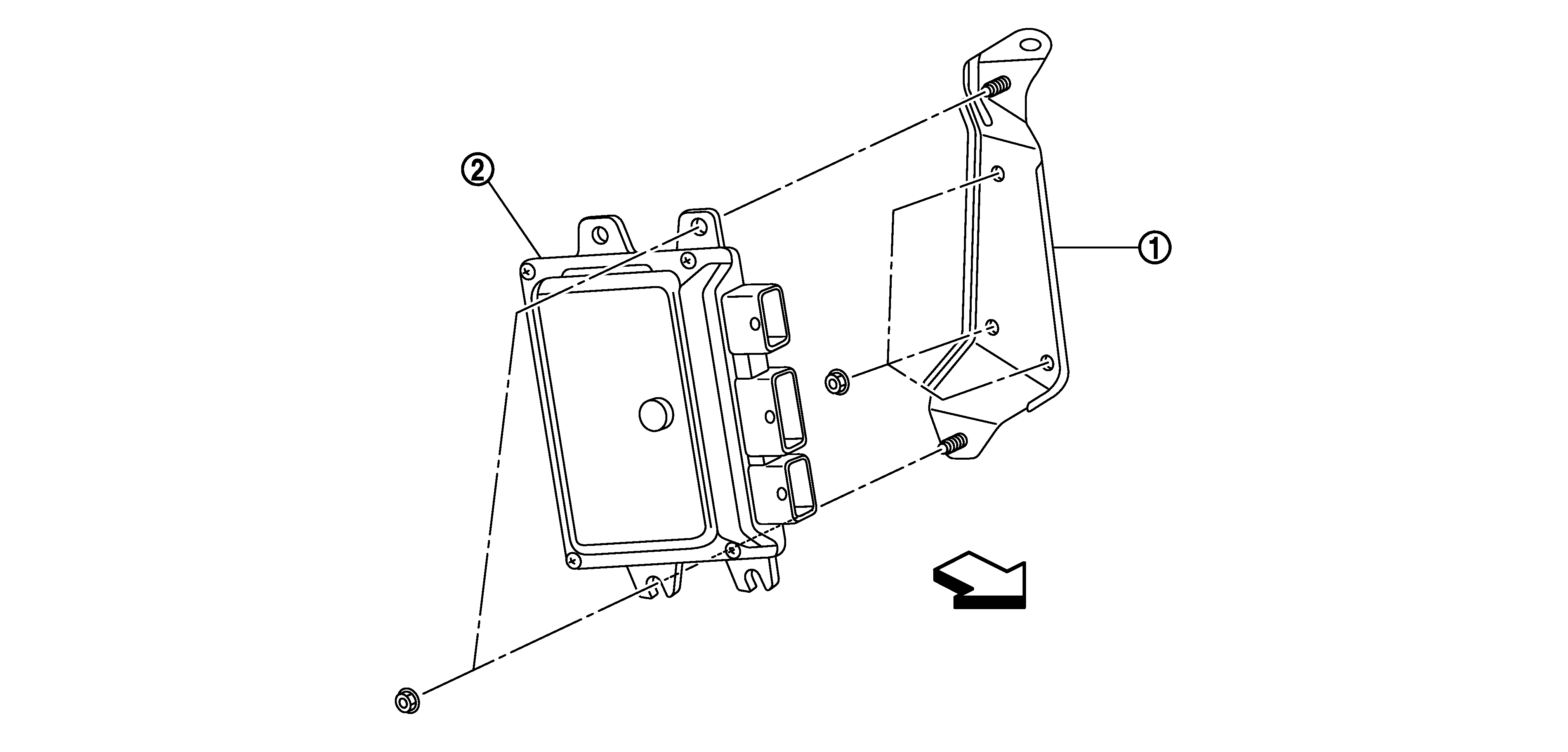 ②
①