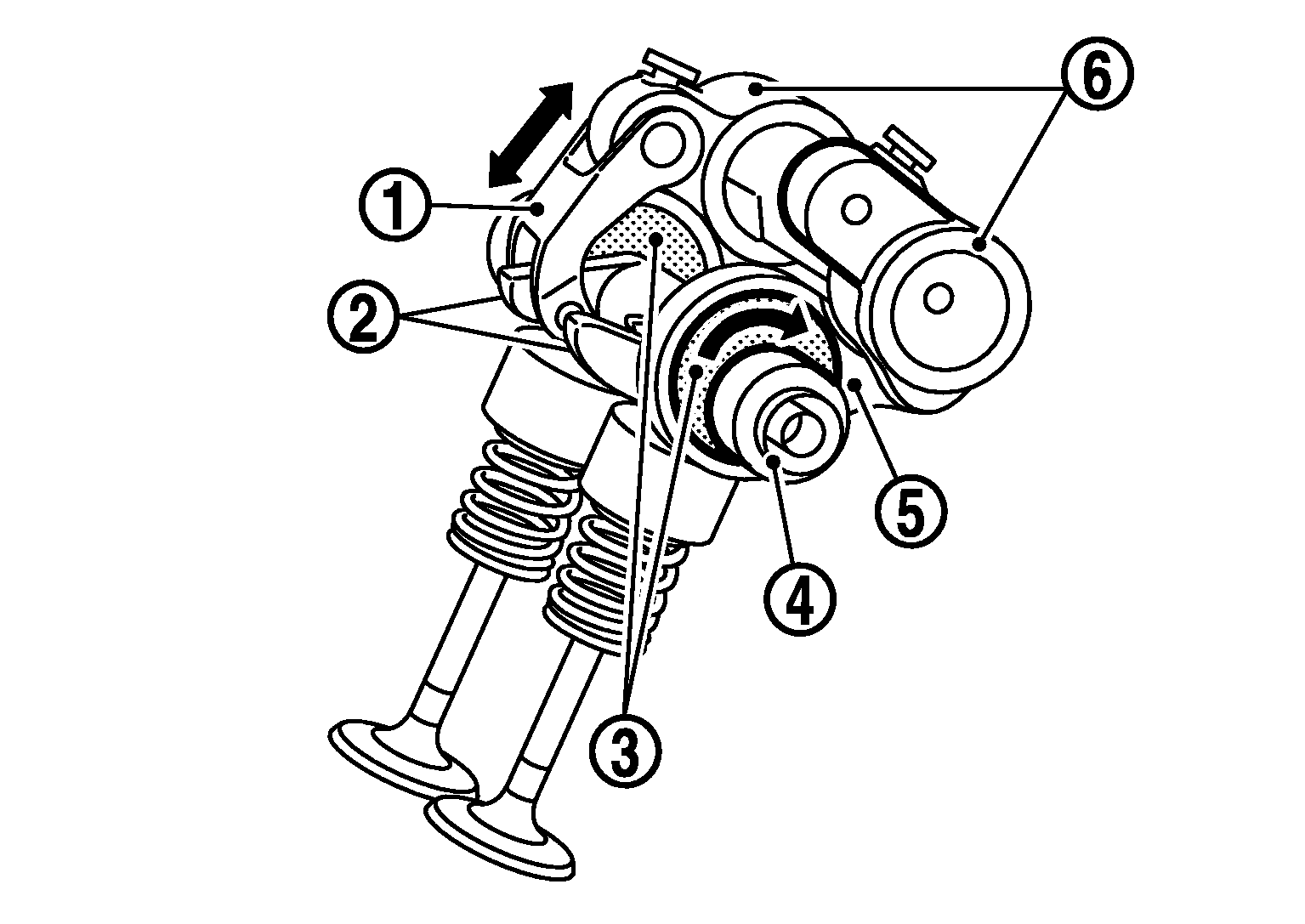 6
1
2
5
4
3