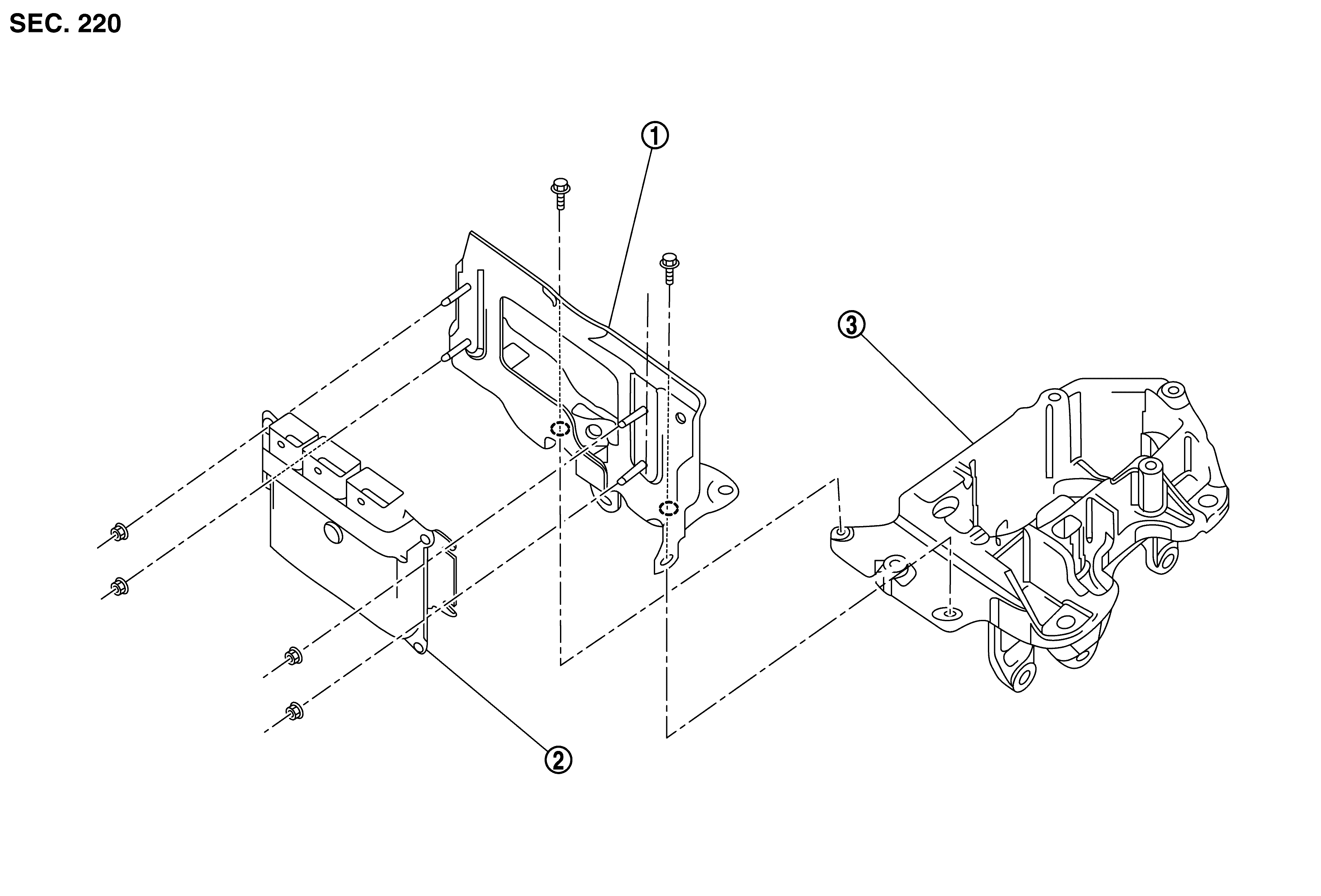 SEC. 220

①

③

②