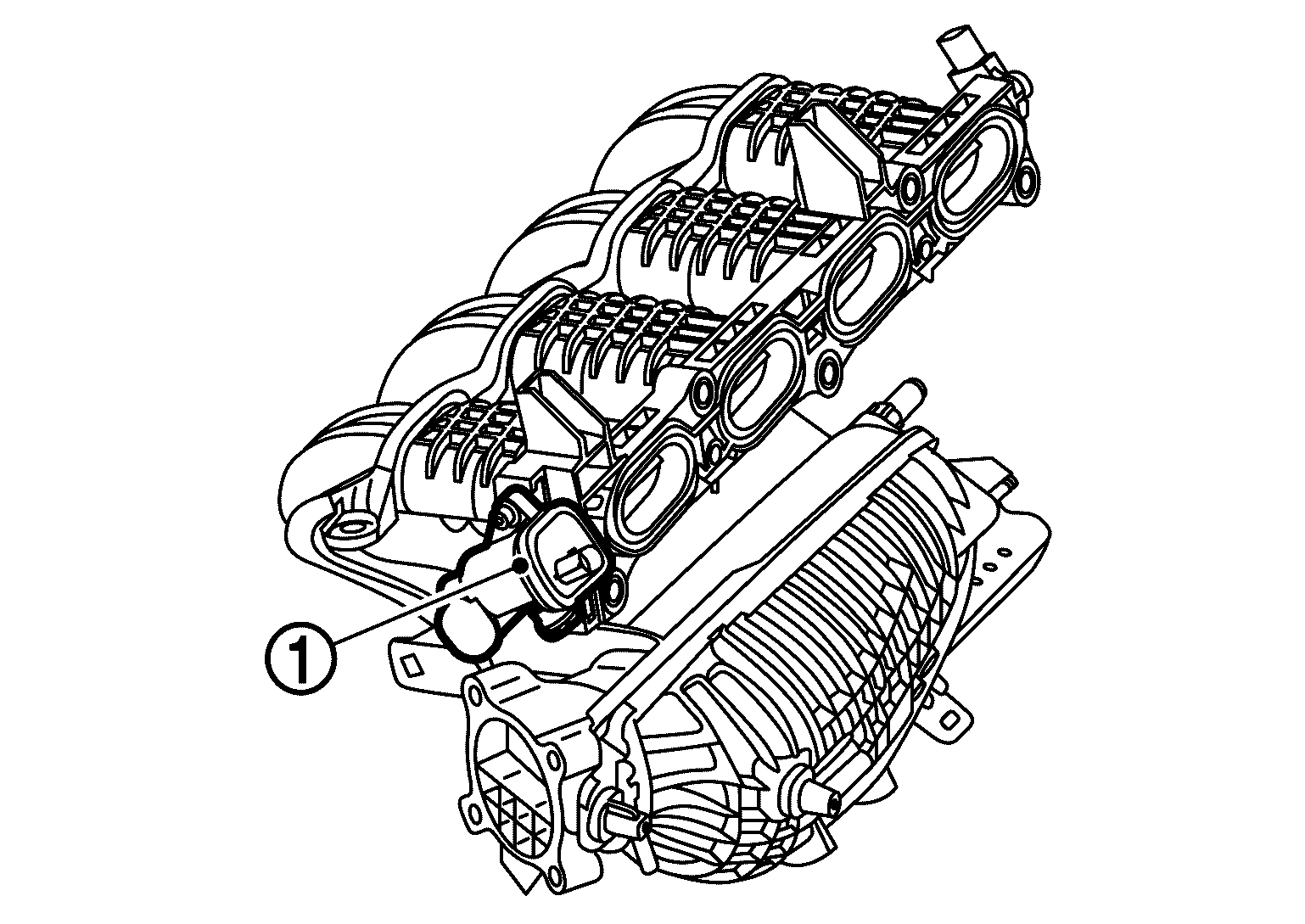 1