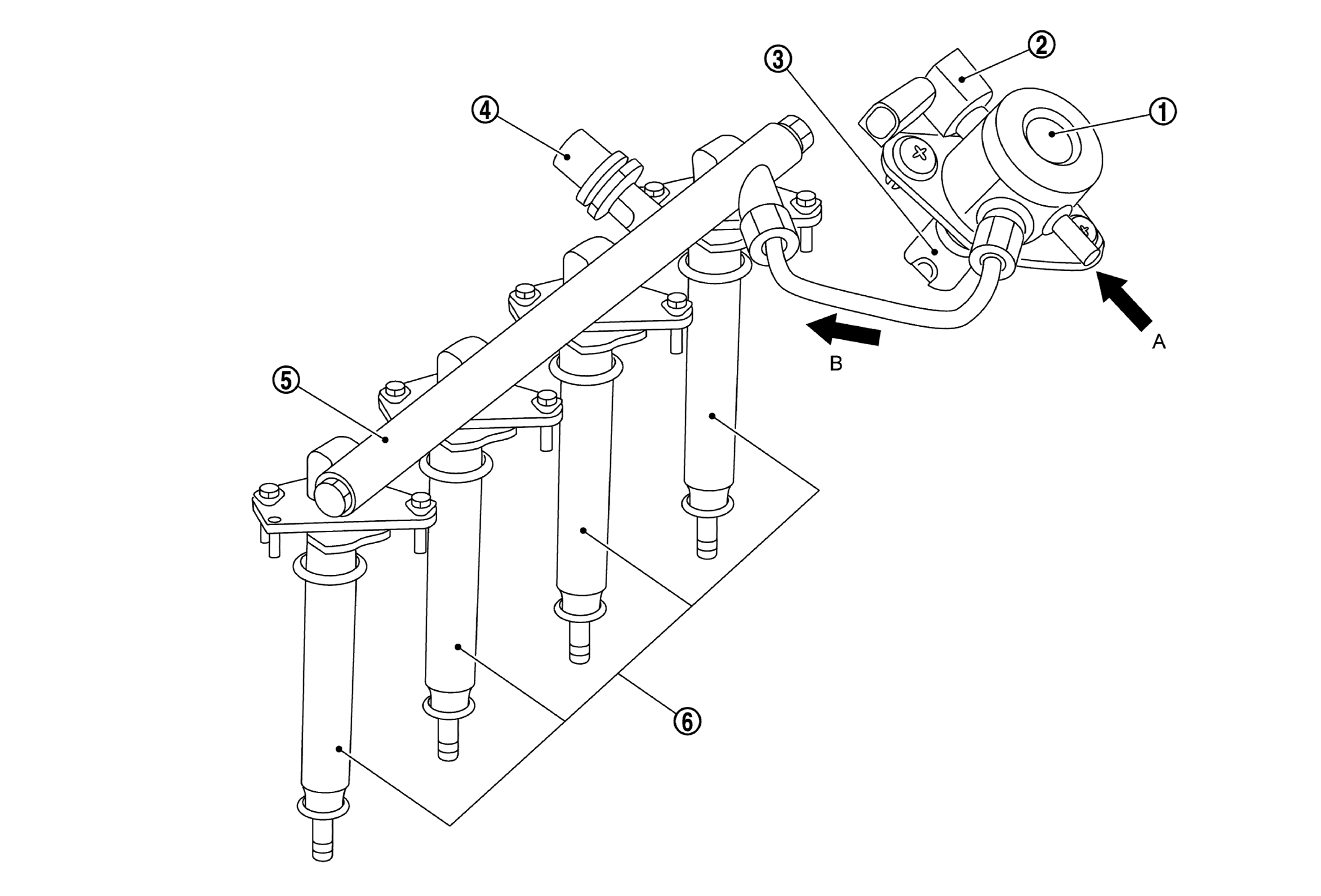 ③
②
④
①
A
B
⑤
⑥