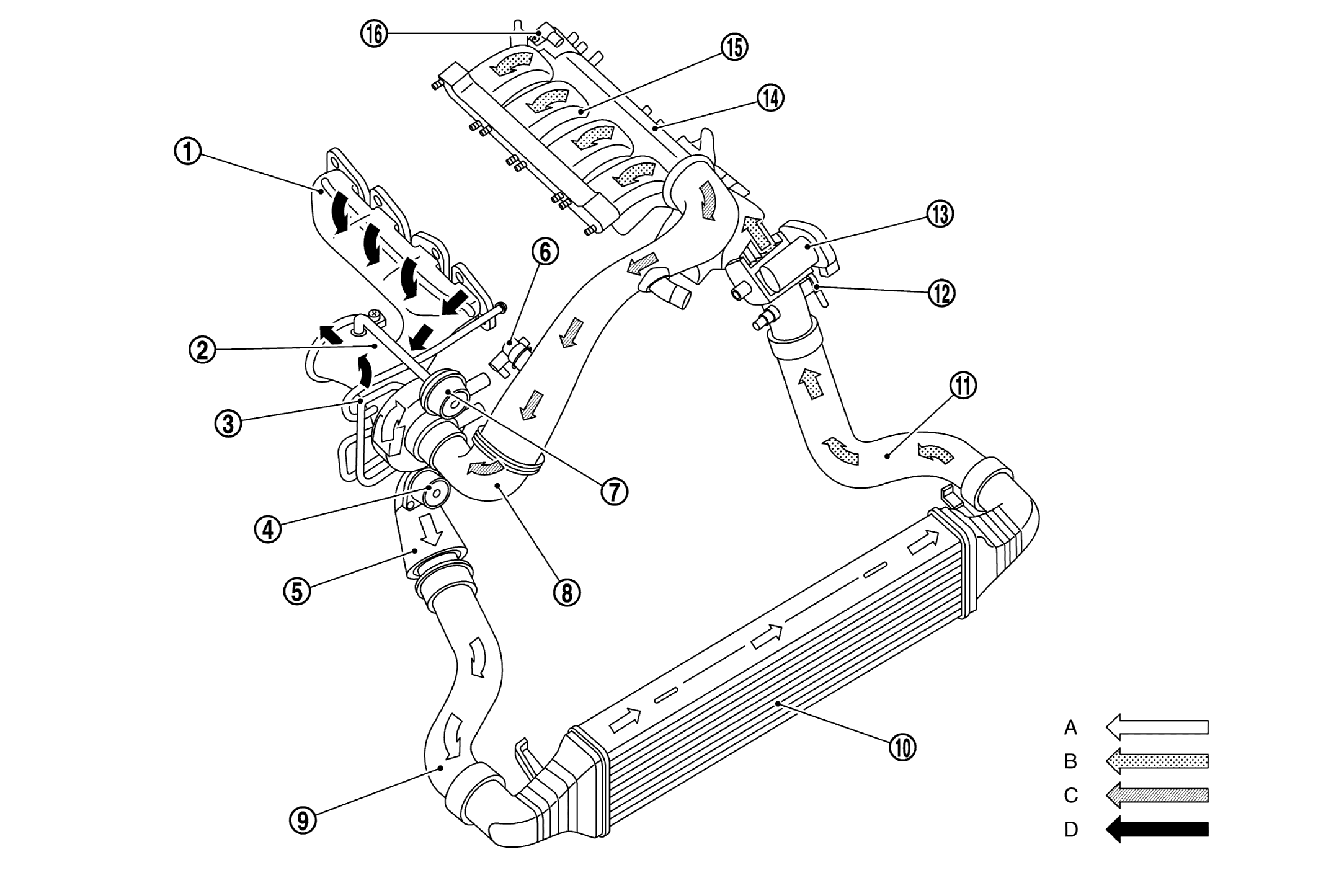 16
15
14
1
13
6
12
2
11
3
7
4
8
5
10
9
A
B
C
D