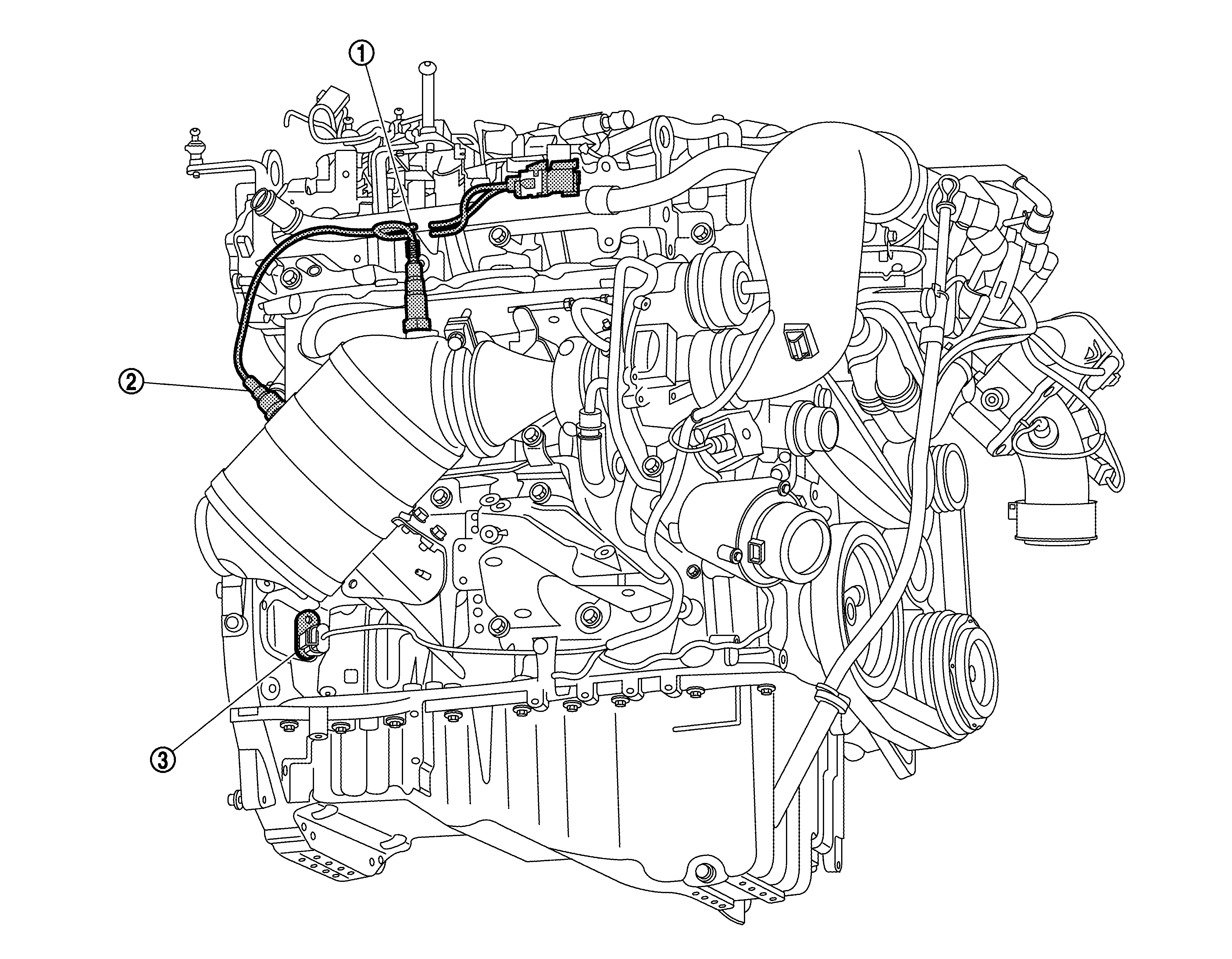 ①
②
③