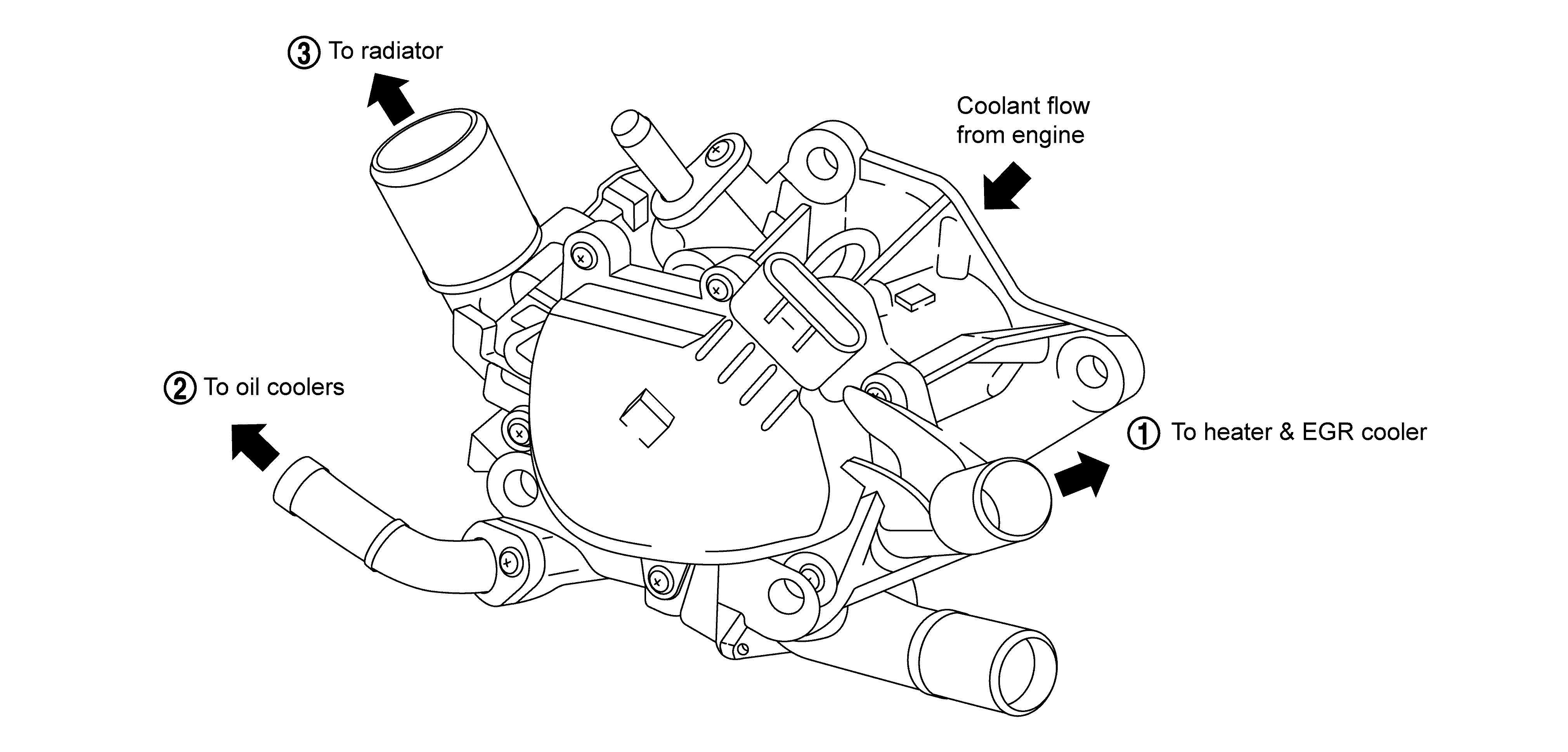 ③ To radiator

Coolant flow from engine

② To oil coolers

① To heater & EGR cooler