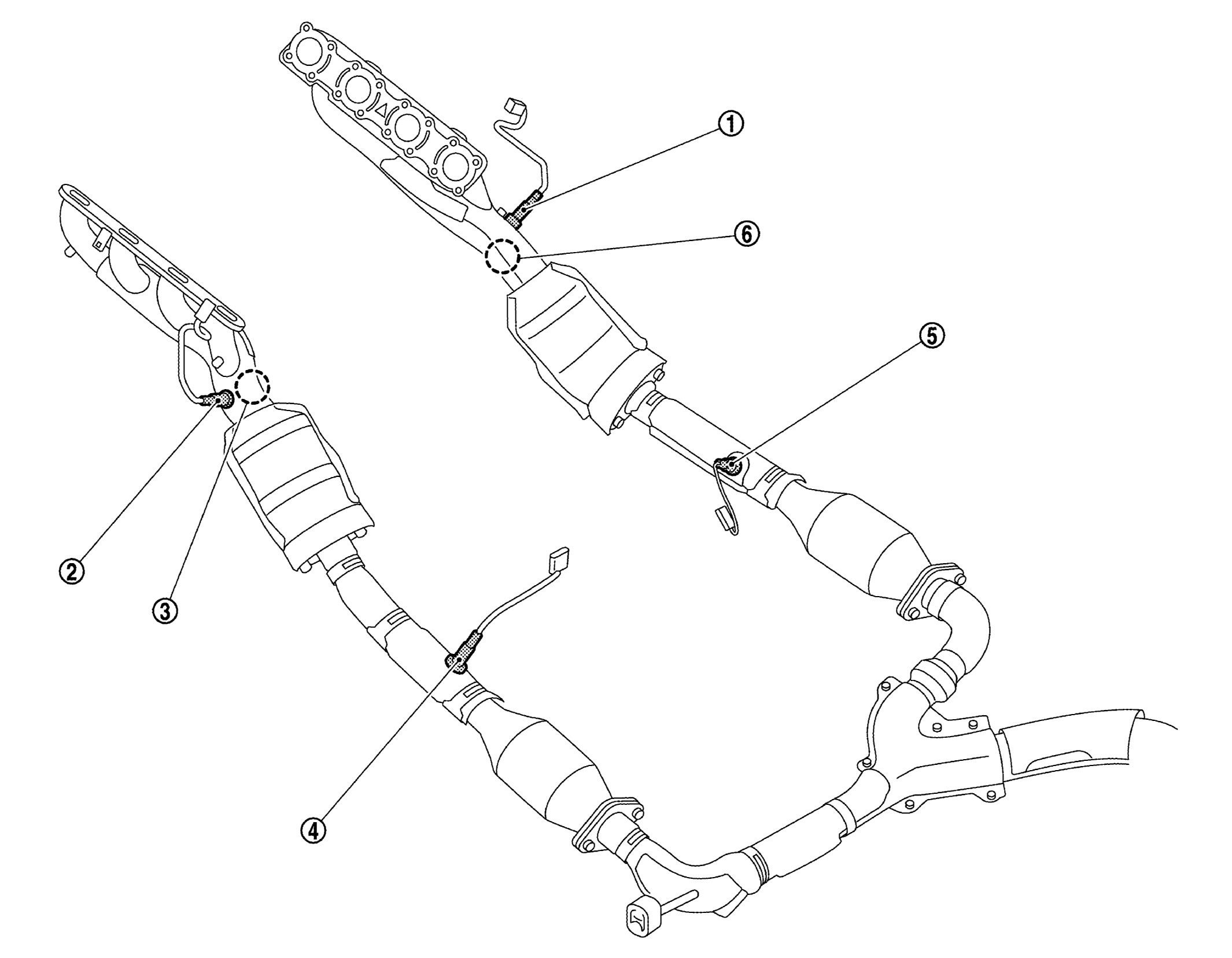 ①
⑥
⑤
②
③
④