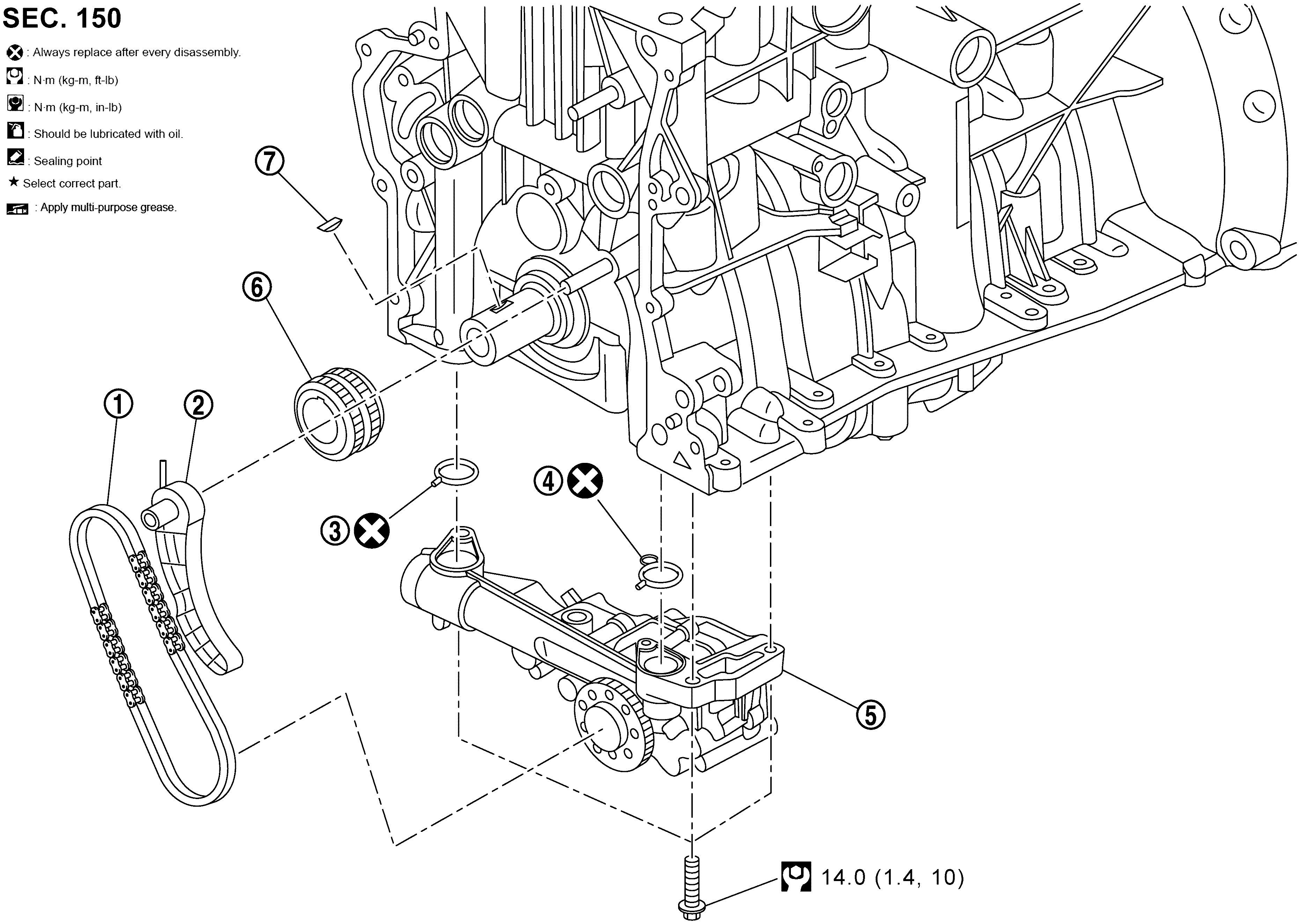 SEC. 150

: Always replace after every disassembly.
: N·m (kg-m, ft-lb)
: N·m (kg-m, in-lb)
: Should be lubricated with oil.
: Sealing point
★ Select correct part.
: Apply multi-purpose grease.

7
6
1
2
3
4
5

14.0 (1.4, 10)