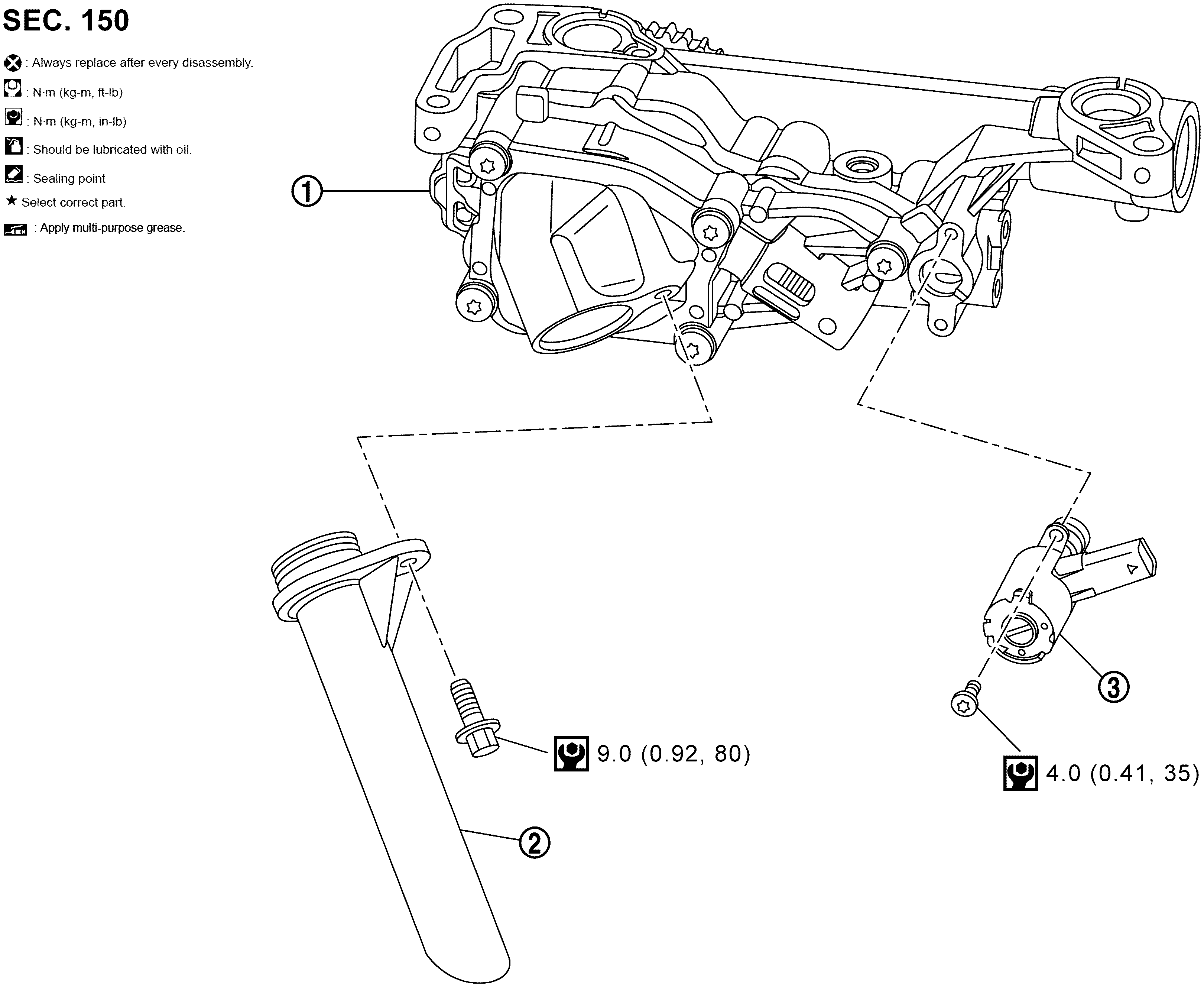 SEC. 150

: Always replace after every disassembly.

: N·m (kg-m, ft-lb)

: N·m (kg-m, in-lb)

: Should be lubricated with oil.

: Sealing point

★ Select correct part.

: Apply multi-purpose grease.

①

②

③

9.0 (0.92, 80)

4.0 (0.41, 35)