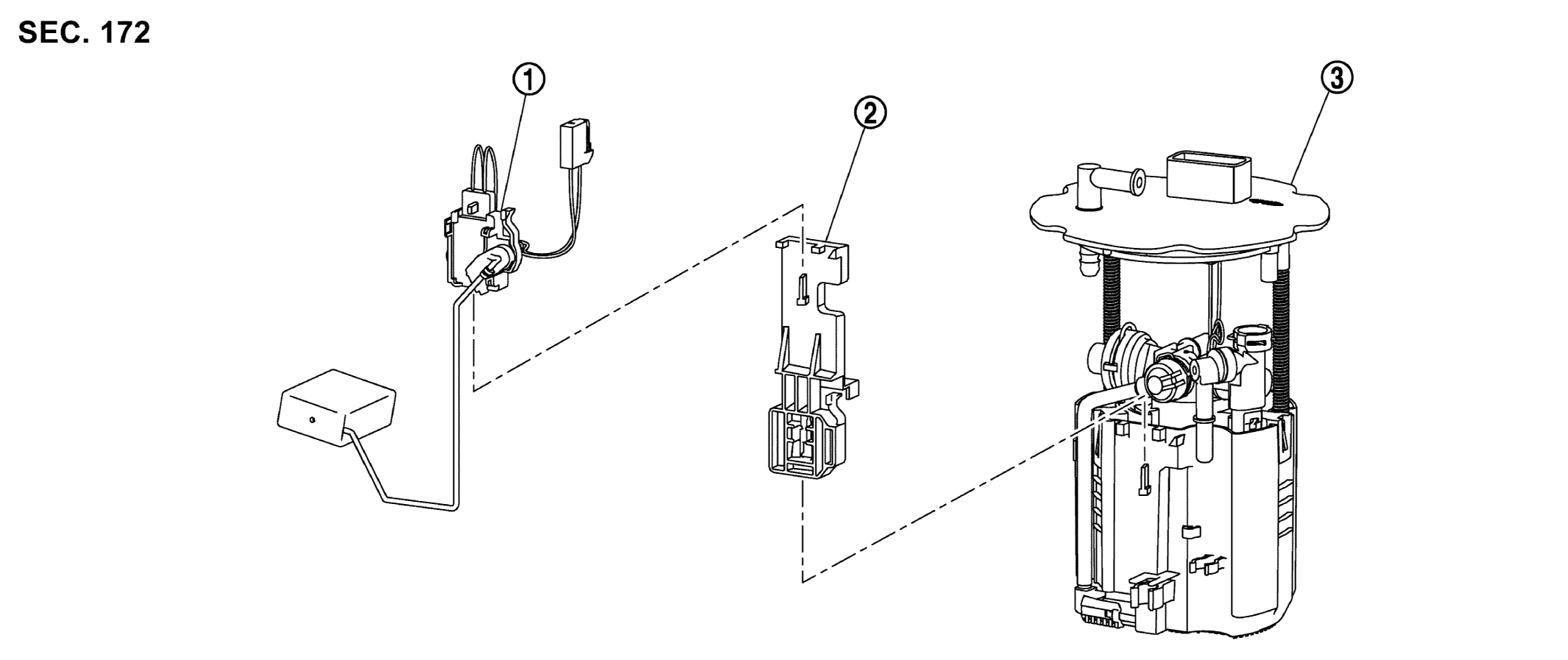 SEC. 172

①

②

③