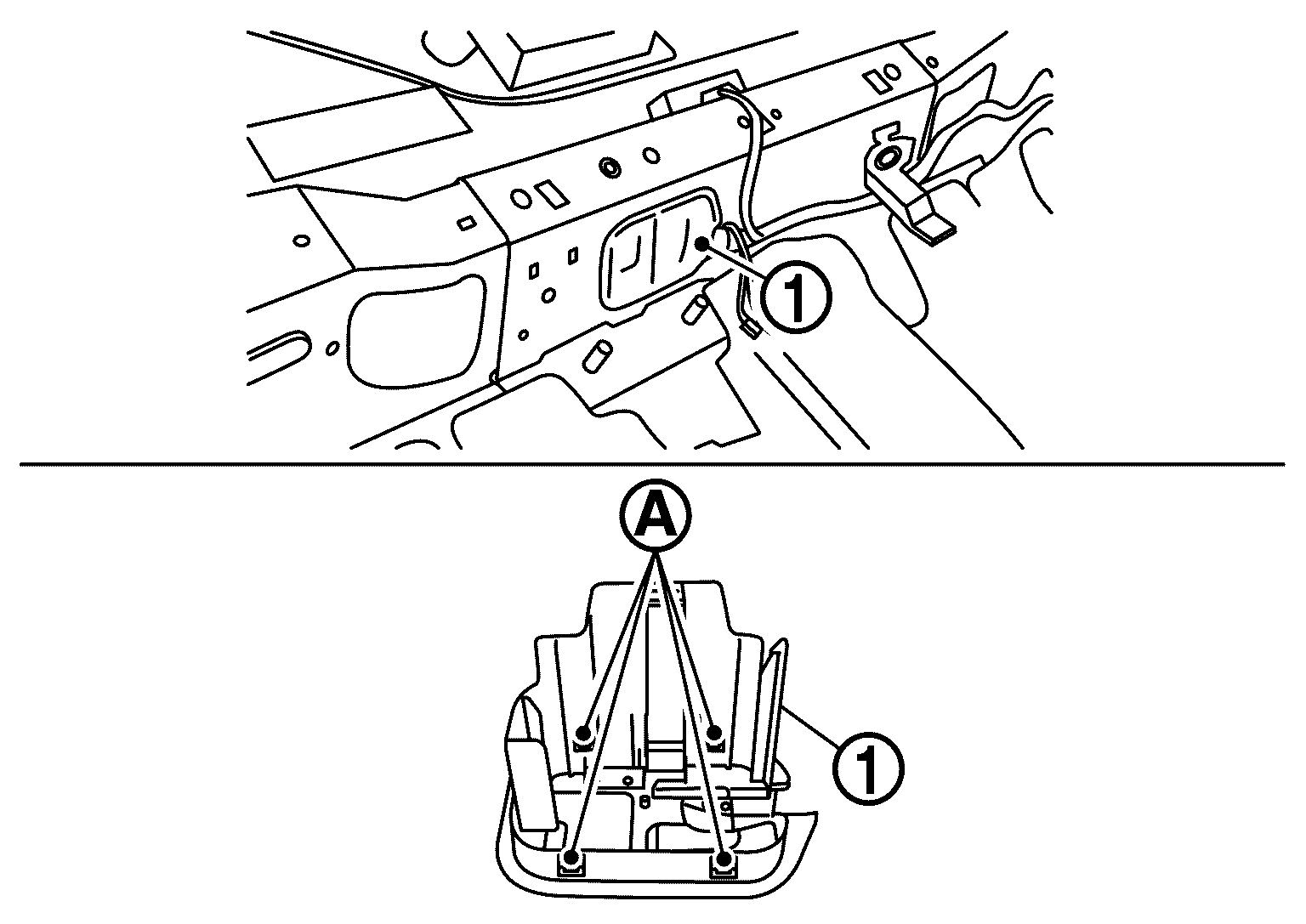 1

A

1