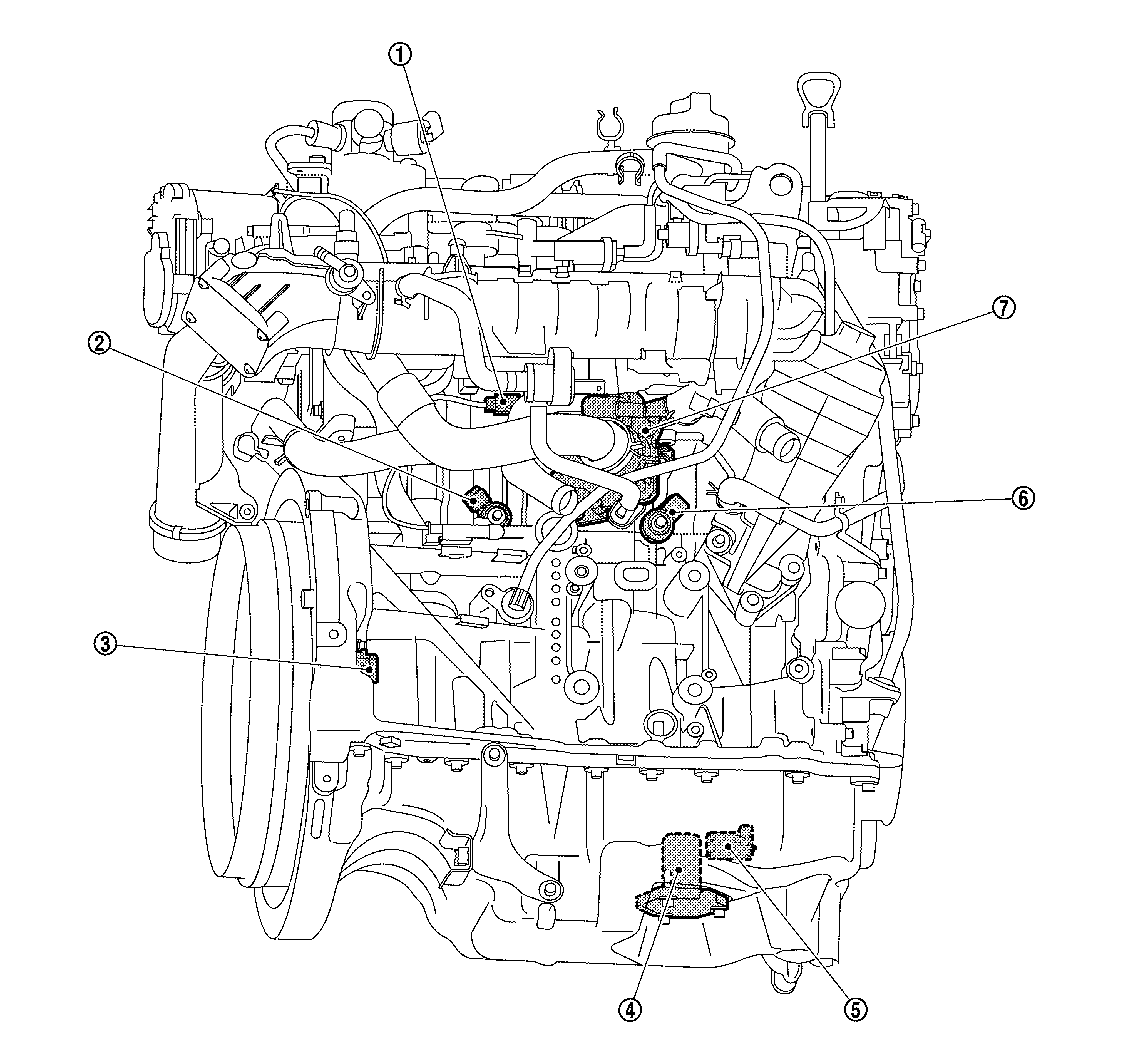 ①
⑦
②
⑥
③
④
⑤