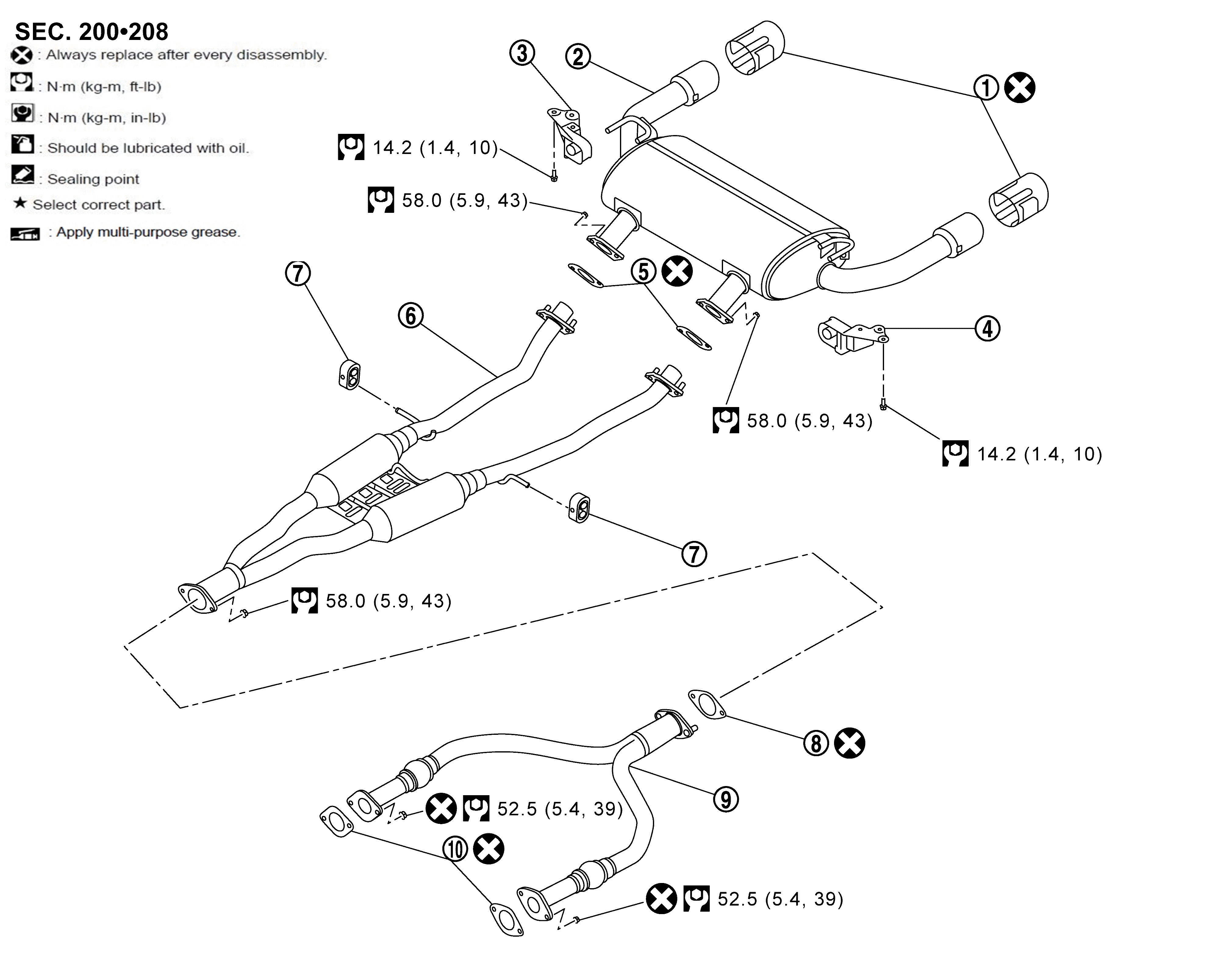 SEC. 200•208

: Always replace after every disassembly.

: N·m (kg-m, ft-lb)

: N·m (kg-m, in-lb)

: Should be lubricated with oil.

: Sealing point

★ Select correct part.

: Apply multi-purpose grease.

③

②

①

14.2 (1.4, 10)

58.0 (5.9, 43)

⑤

⑦

⑥

④

58.0 (5.9, 43)

14.2 (1.4, 10)

⑦

58.0 (5.9, 43)

⑧

⑨

52.5 (5.4, 39)

⑩

52.5 (5.4, 39)