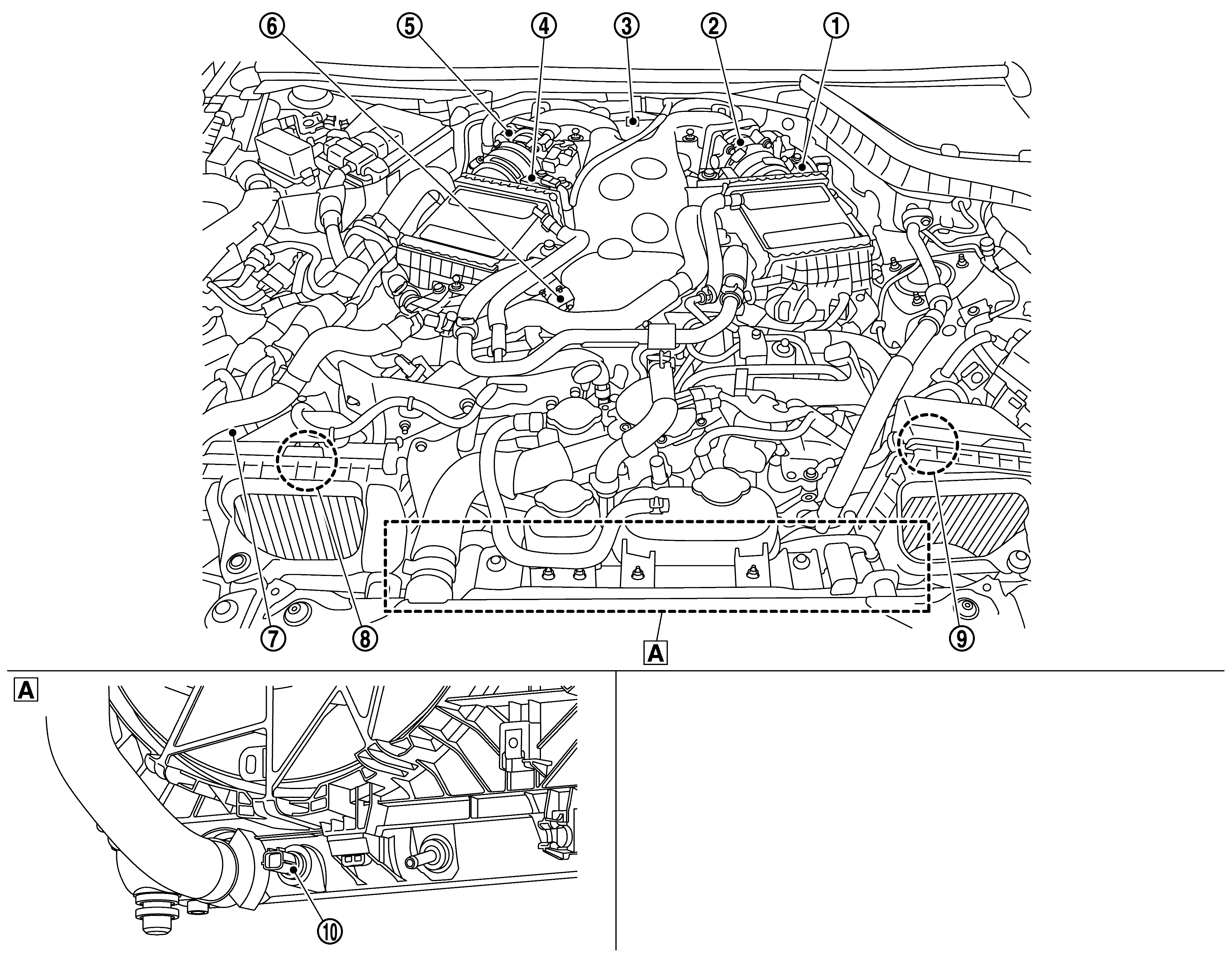 ⑥ ⑤ ④ ③ ② ①

⑦ ⑧ A ⑨

A

⑩