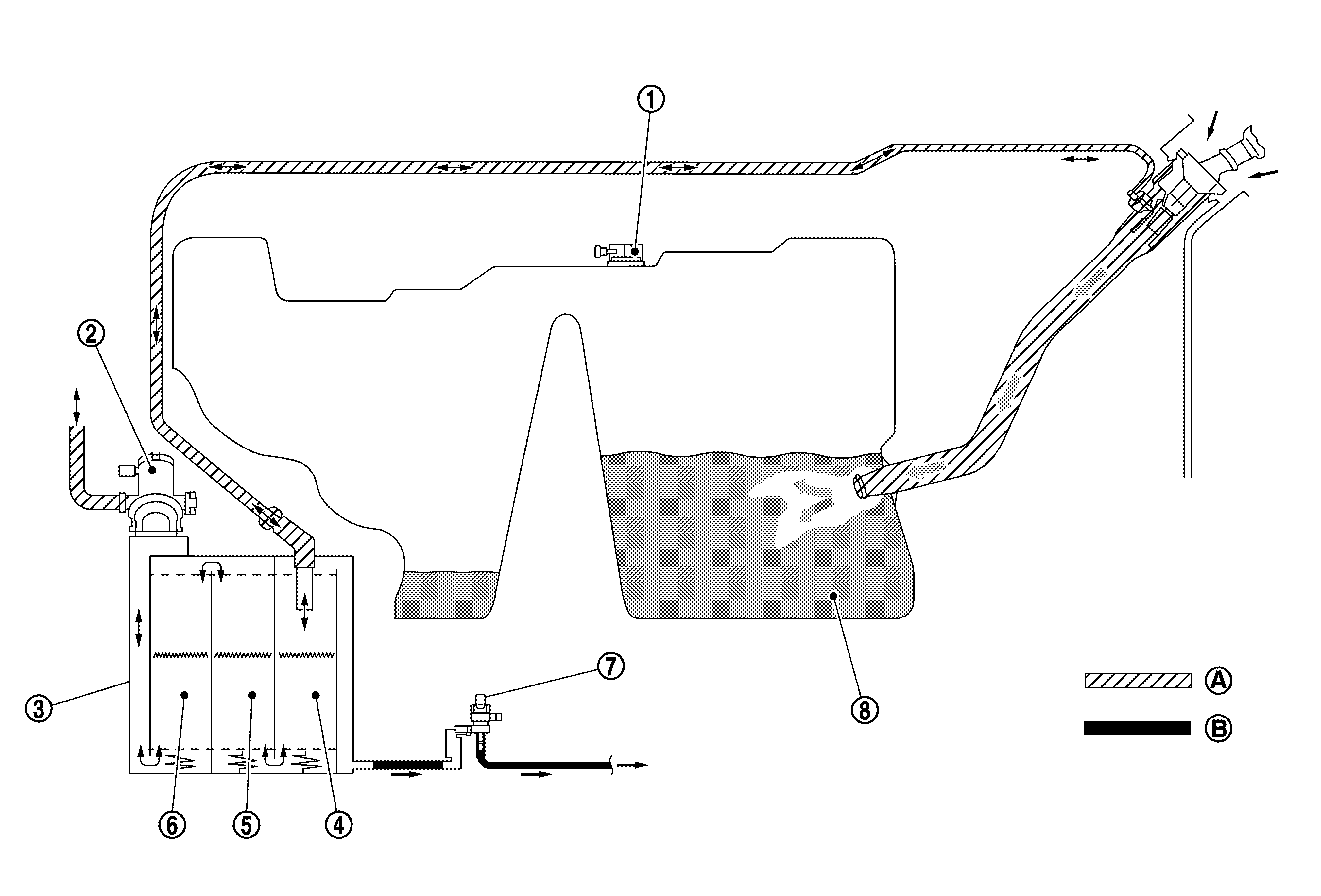 1
2
3
6
5
4
7
8
A
B