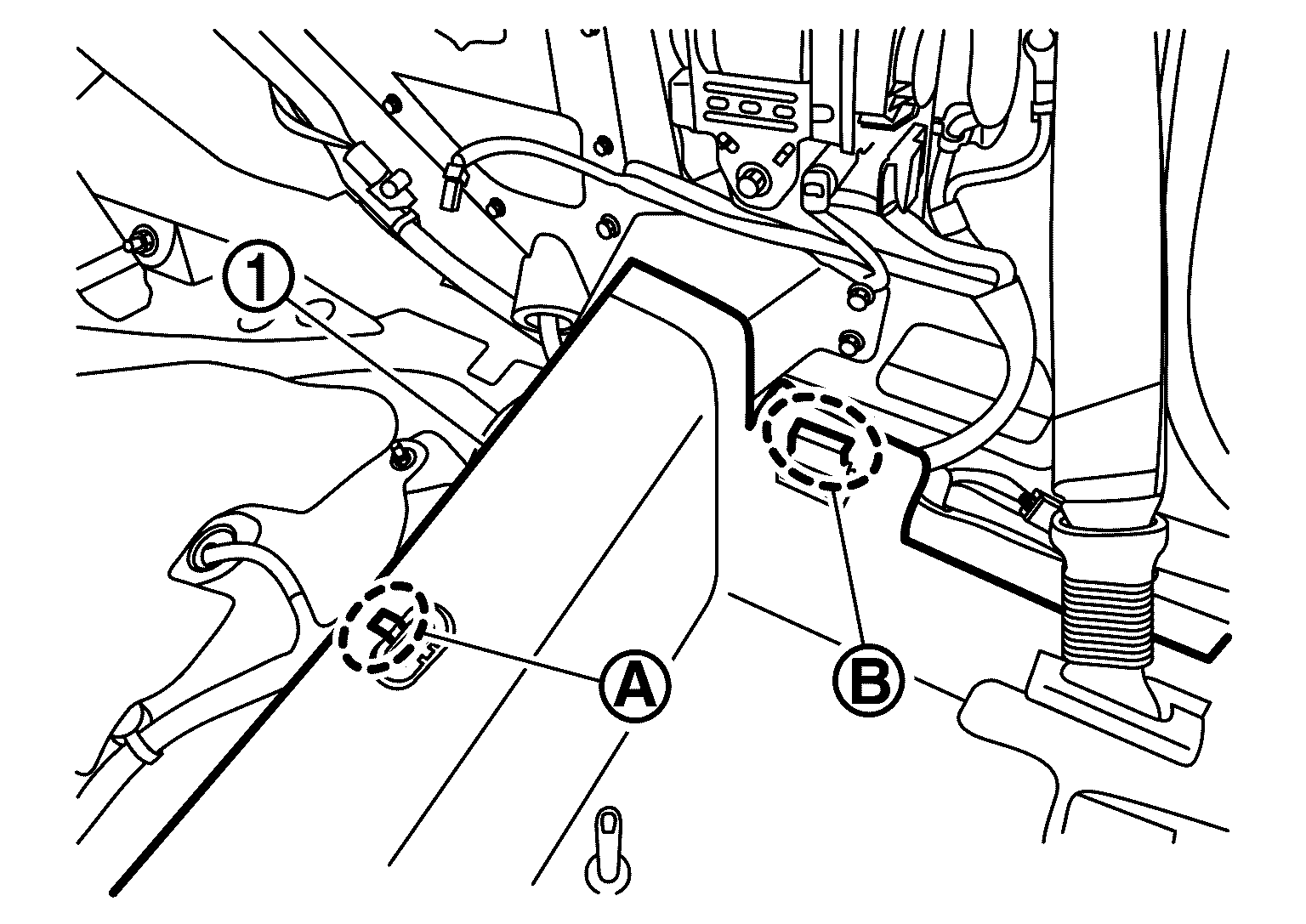 1
A
B