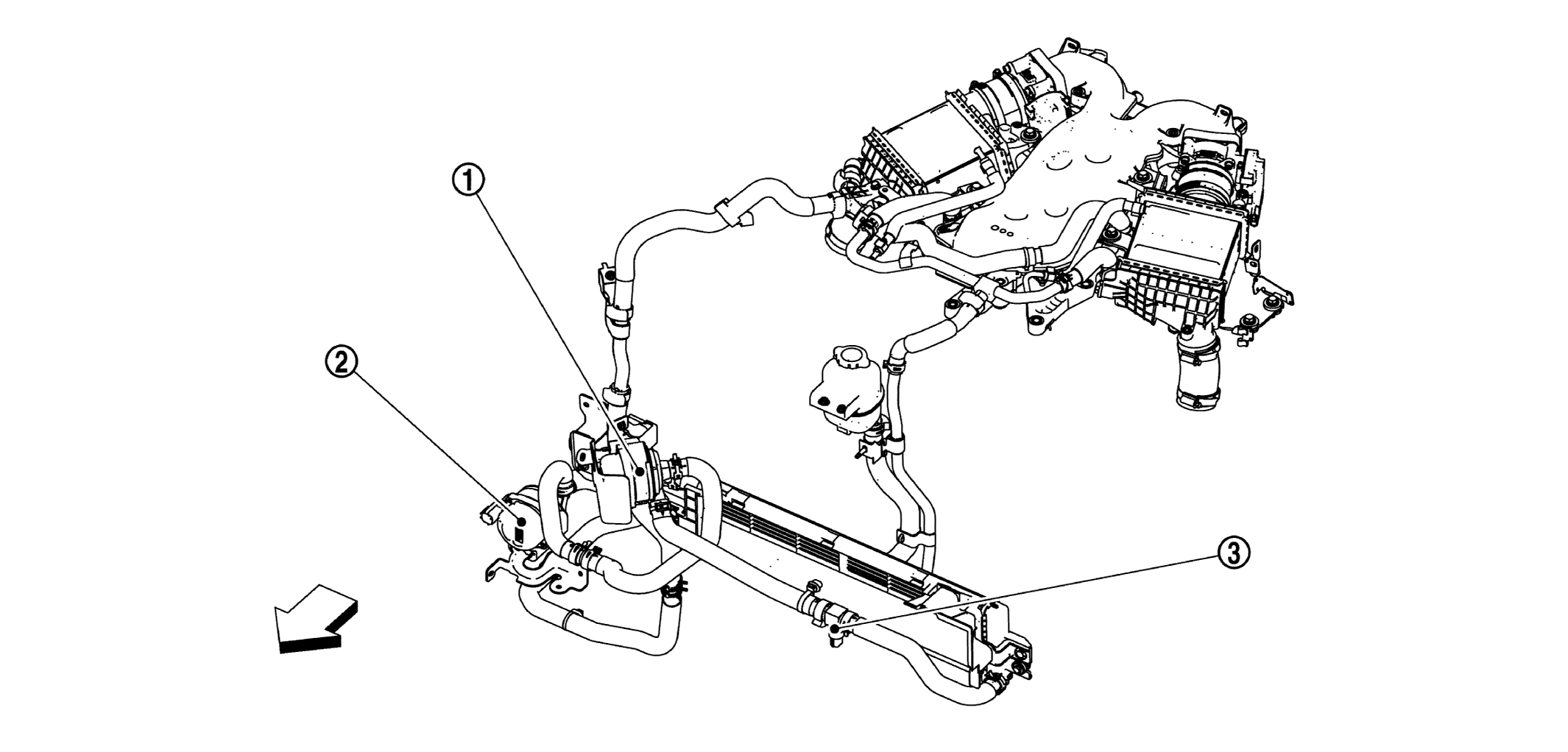 ①
②
③