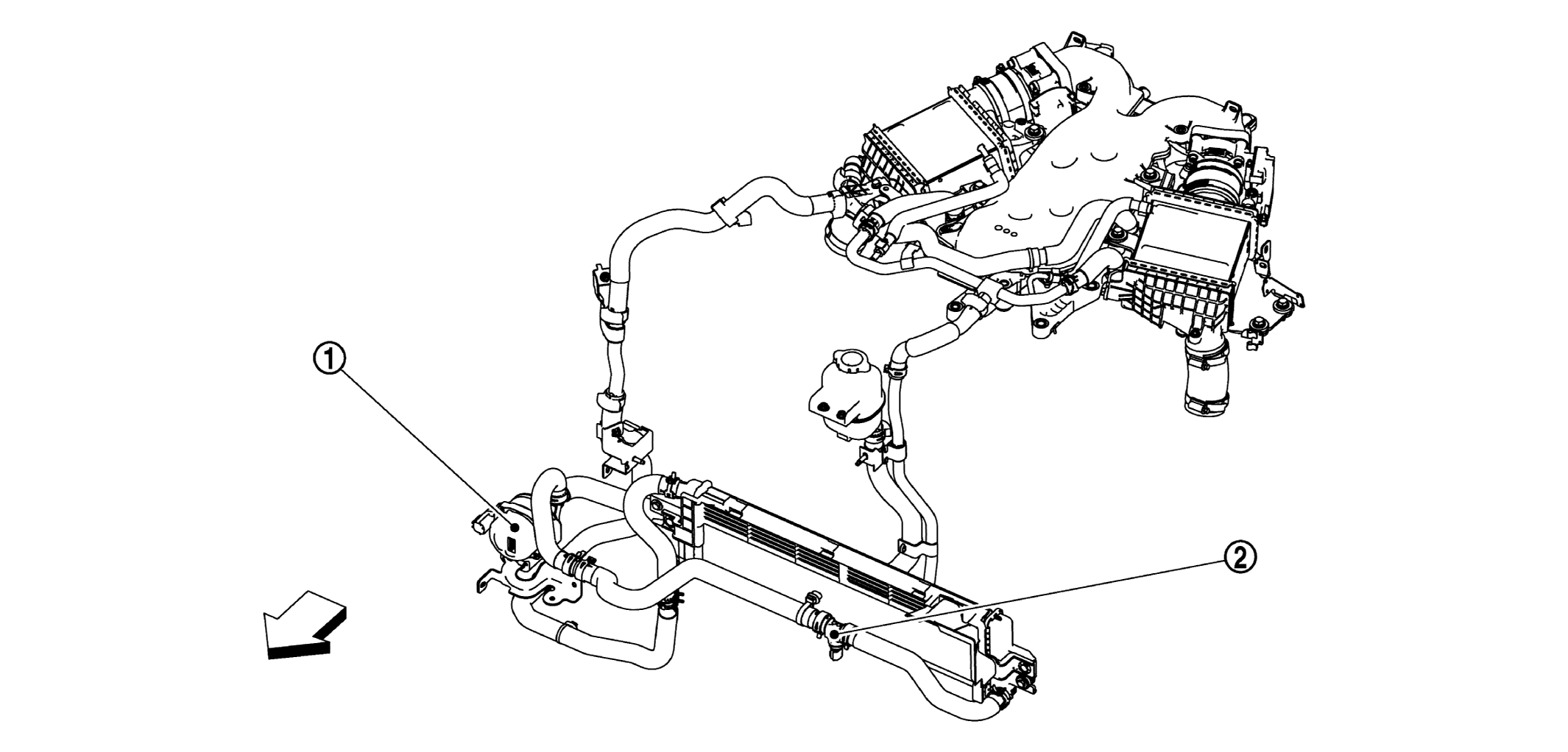 ①

②