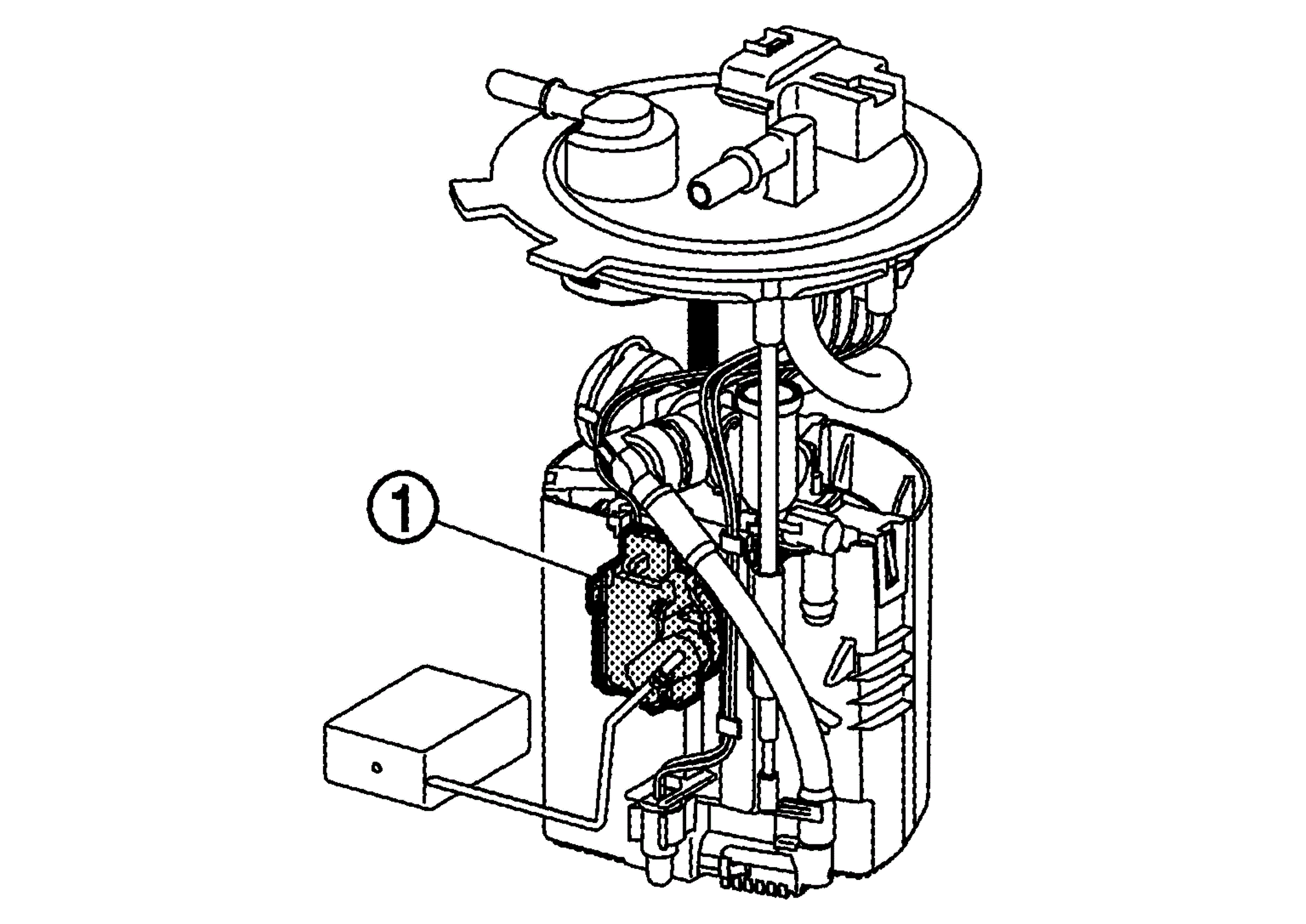 1